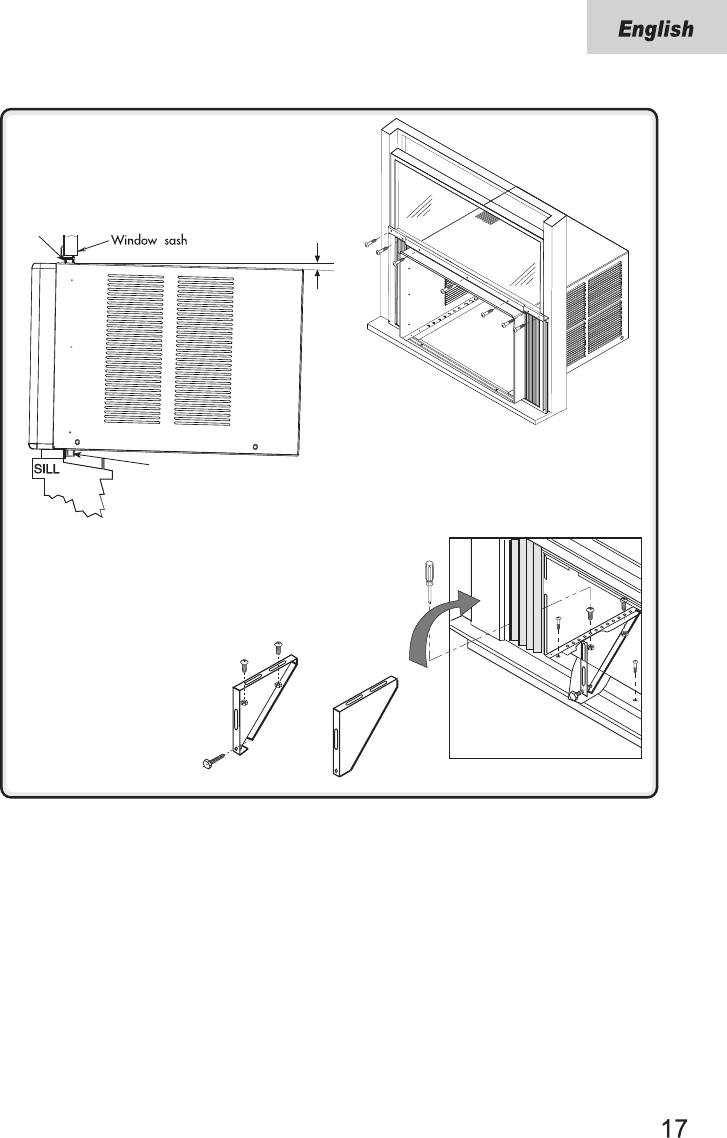 English

Window sash

SILL

17