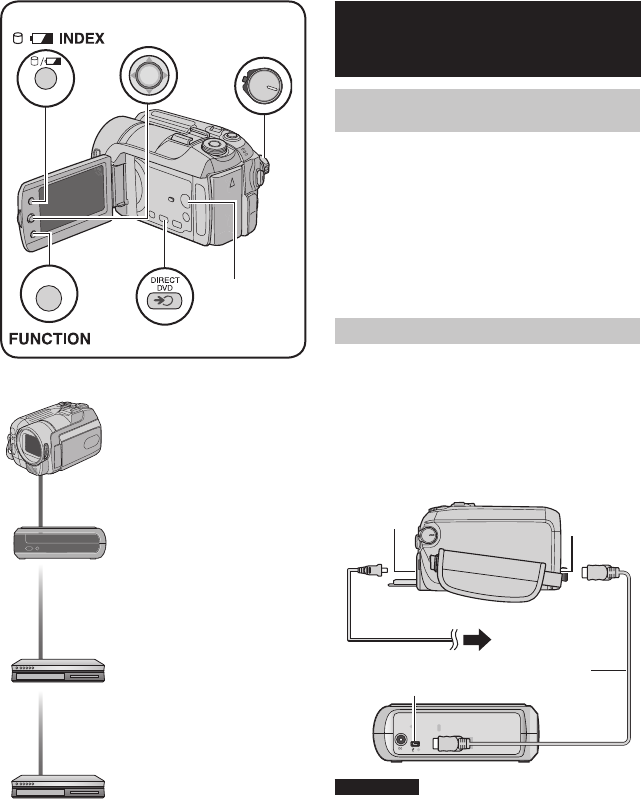 INDEX

DIRECT DVD

FUNCTION