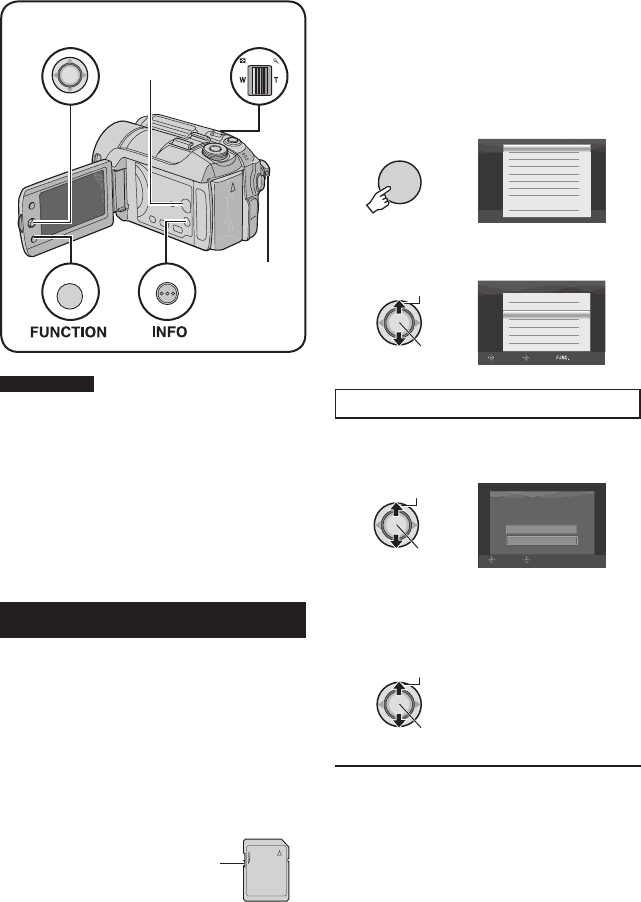 W
T
FUNCTION
INFO
FUNC.