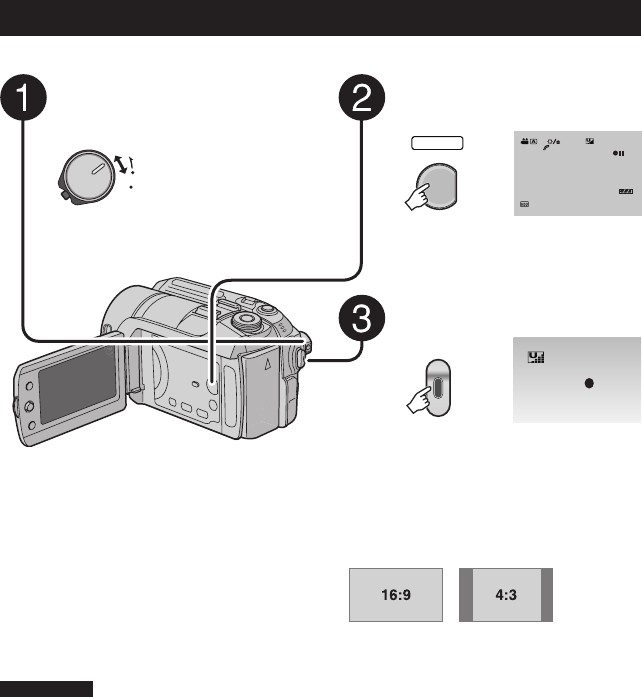 1

2

3

16:9

4:3