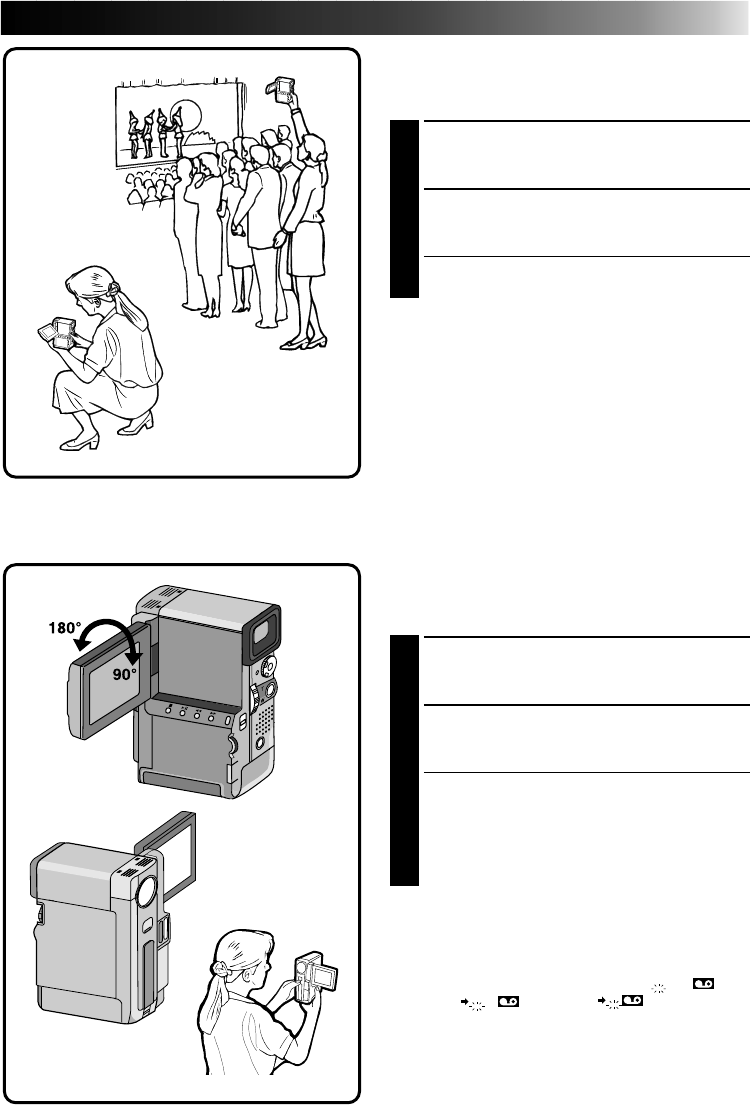 180°

90°