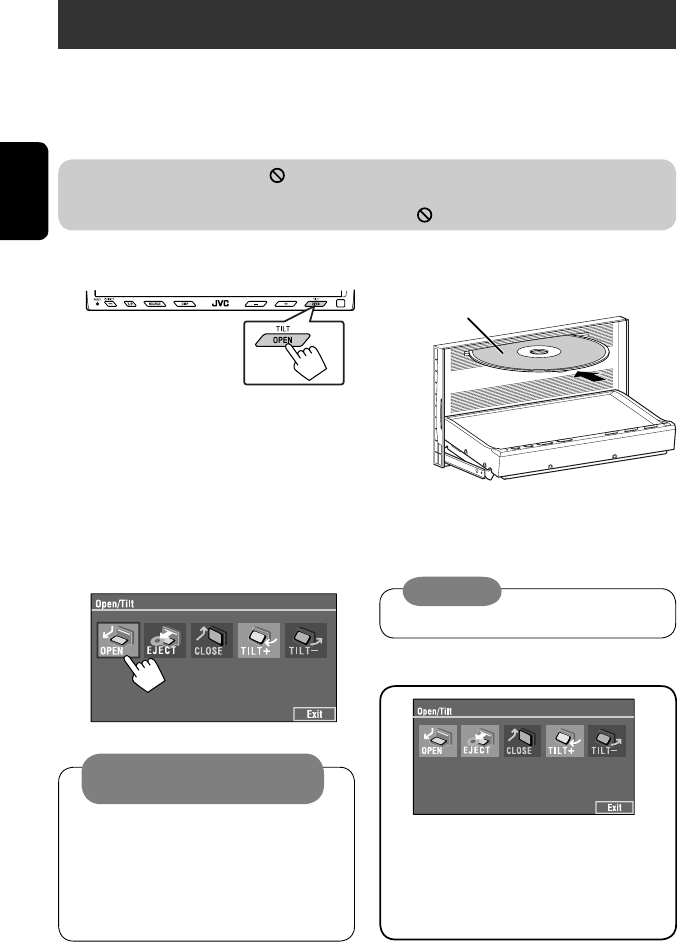 JVC

TILT
OPEN

Open/Tilt

OPEN

EJECT

CLOSE

TILT+

TILT–

Exit

Open/Tilt

OPEN

EJECT

CLOSE

TILT+

TILT–

Exit