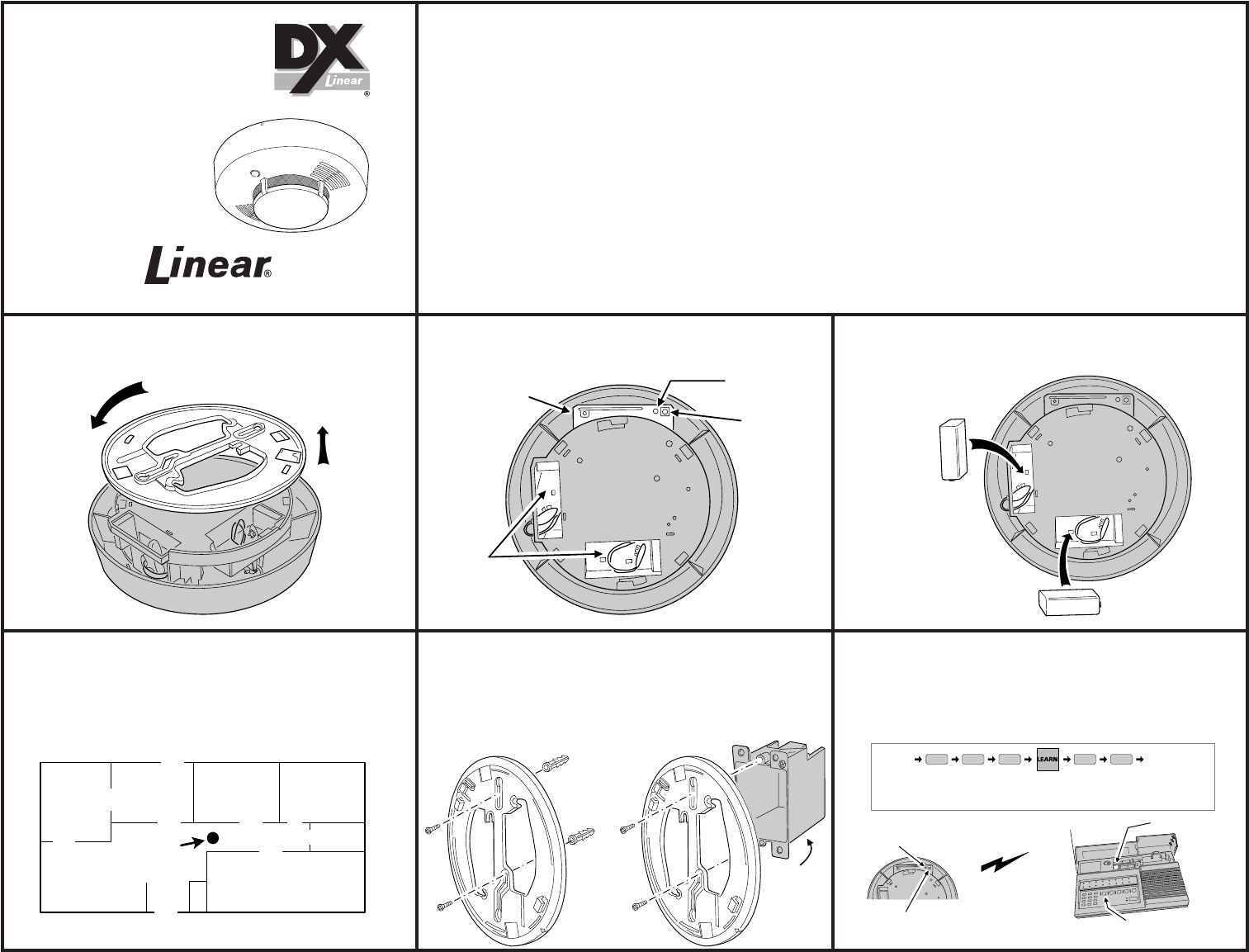 DX Linear ®

Linear®

LEARN