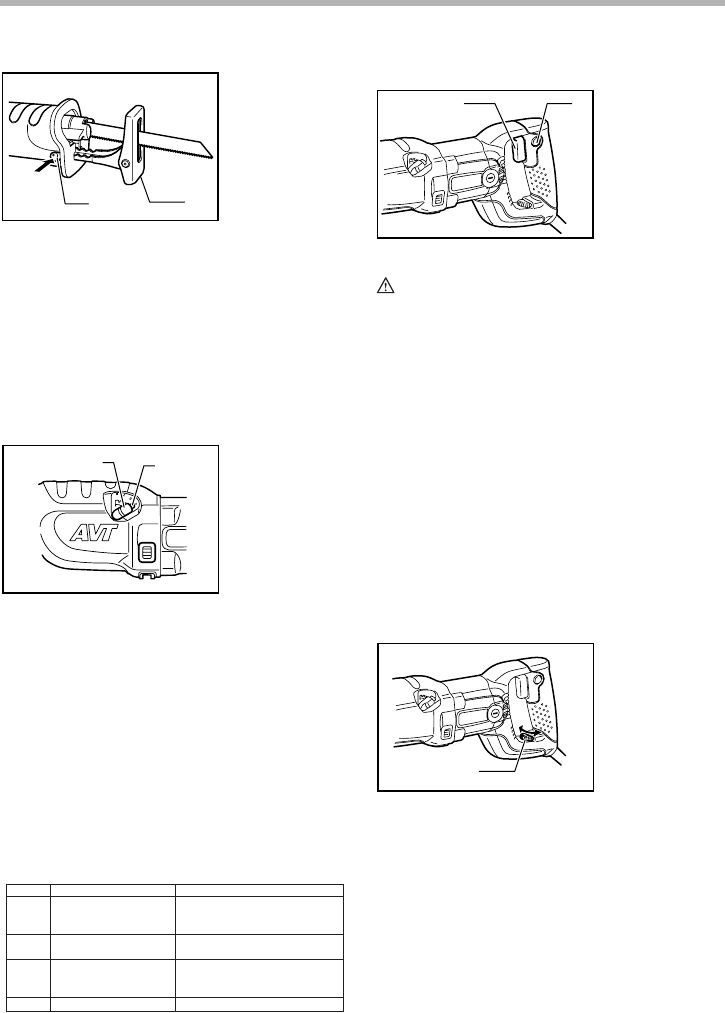 AVT