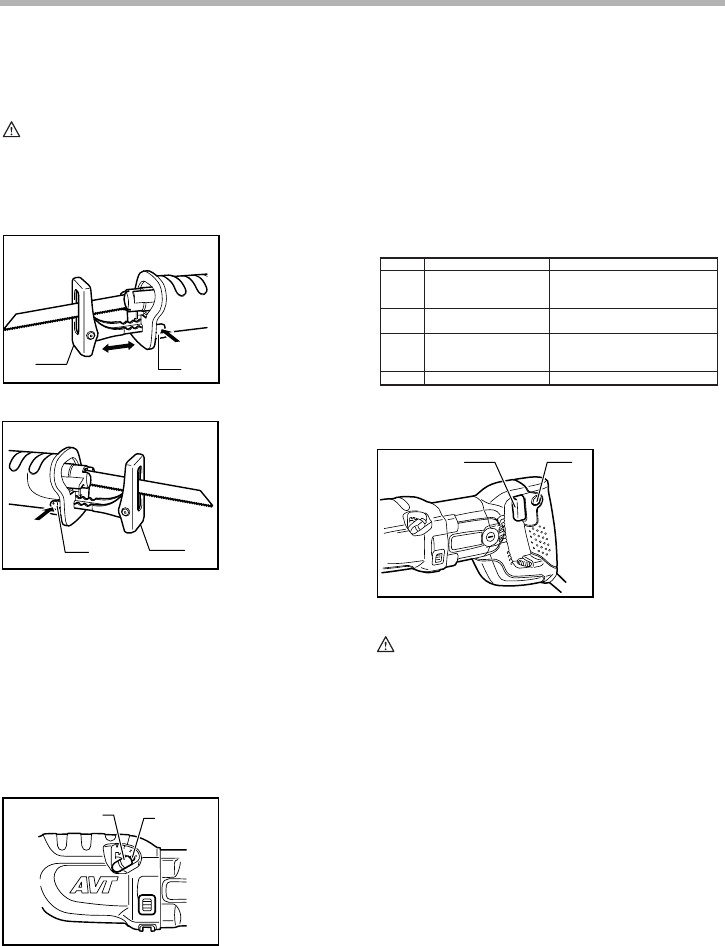 AVT