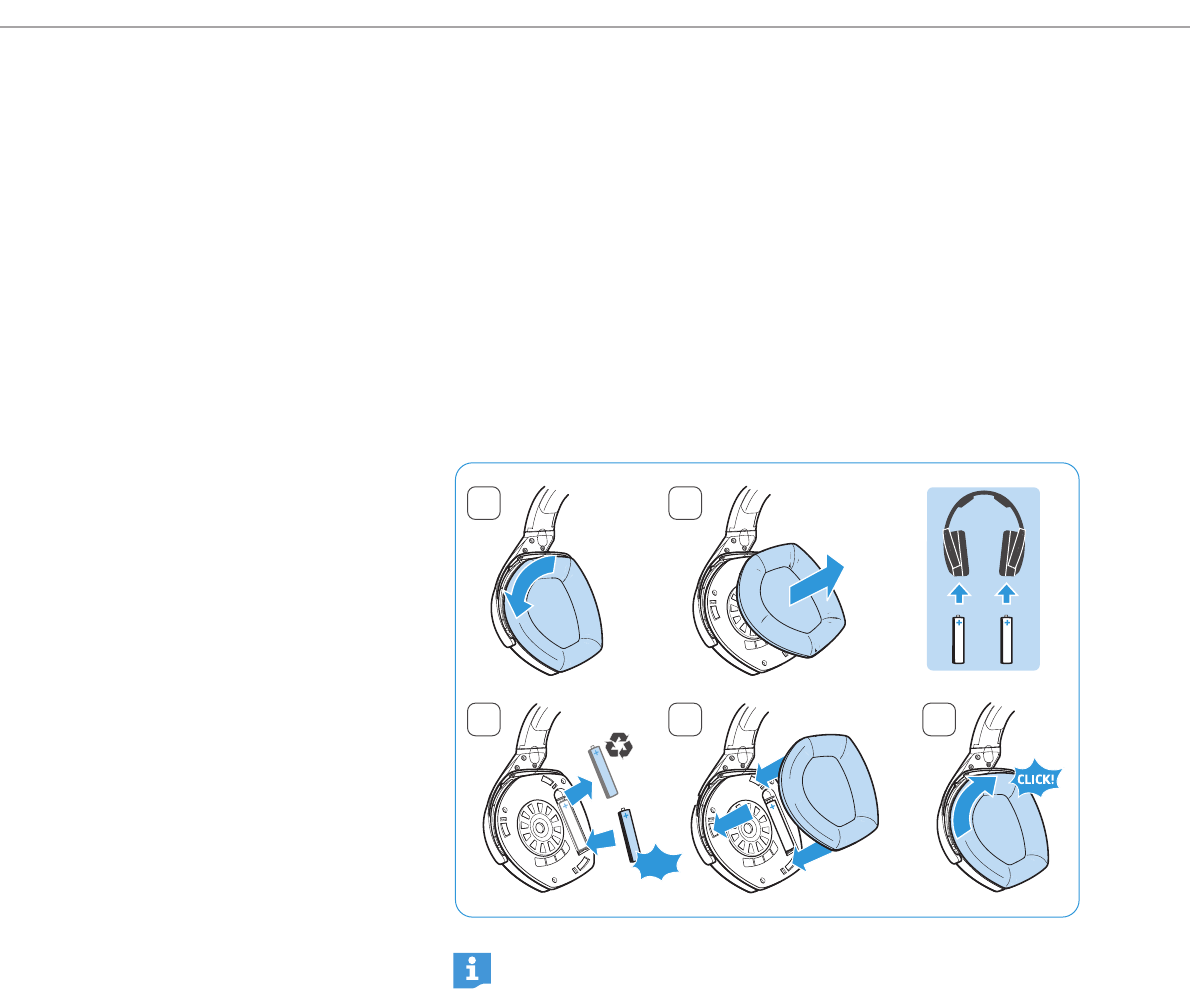 CLICK!