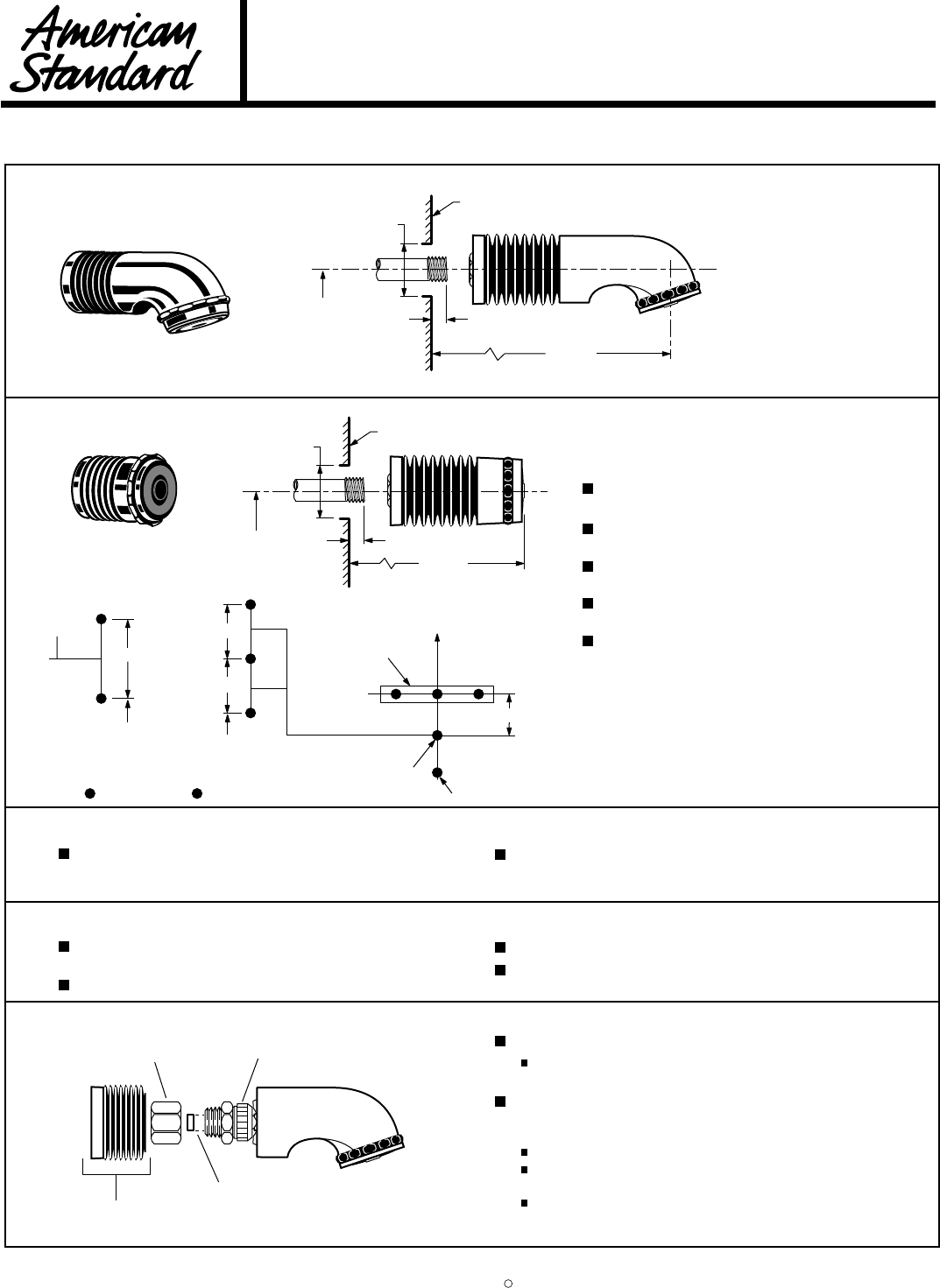 American Standard