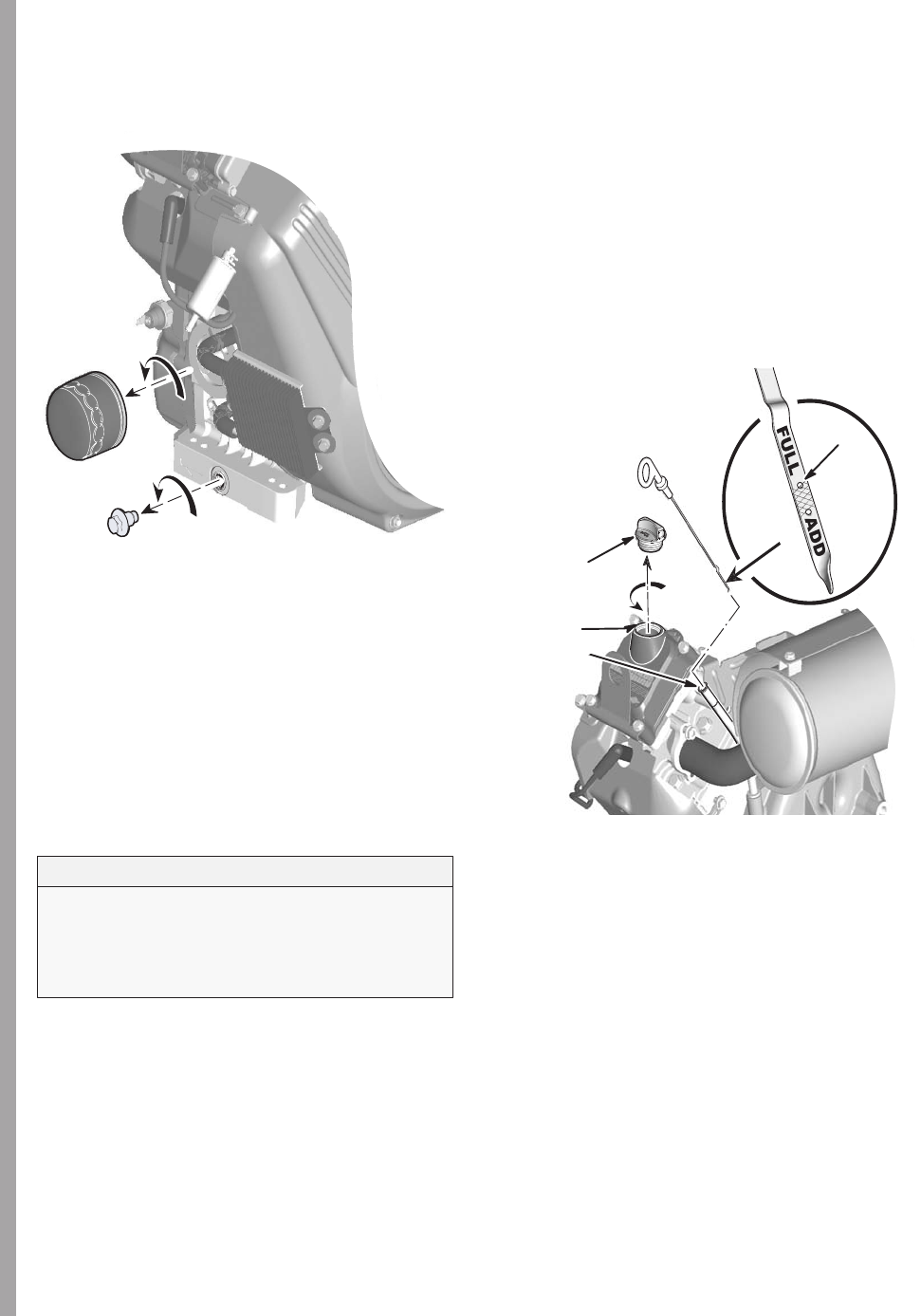 FULL
ADD