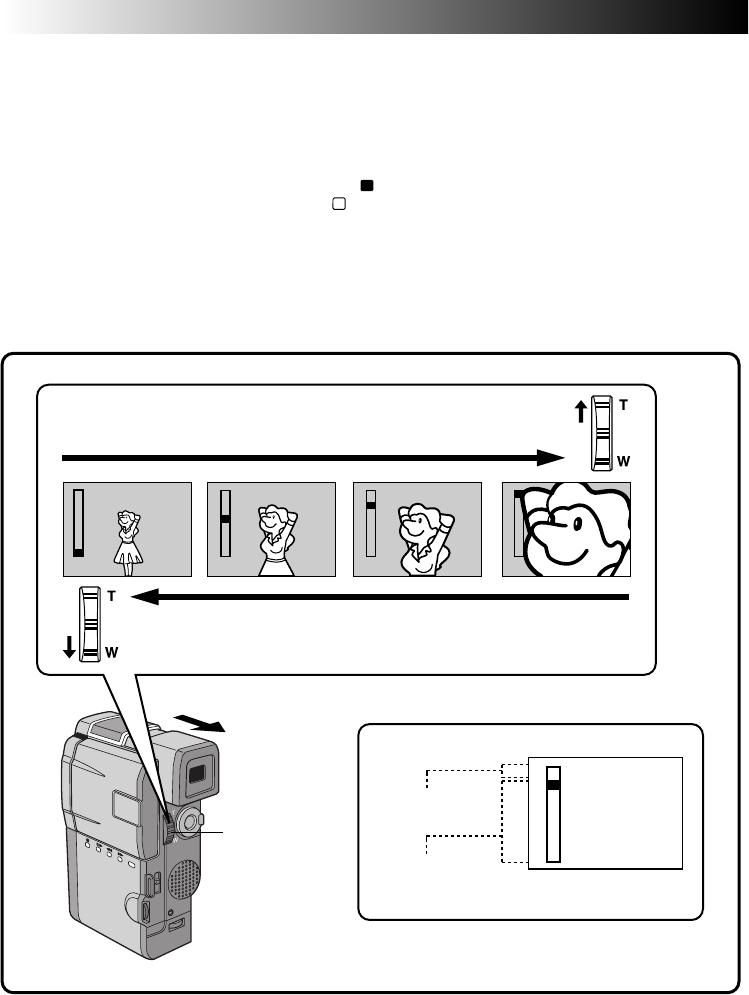 T

W

T

W