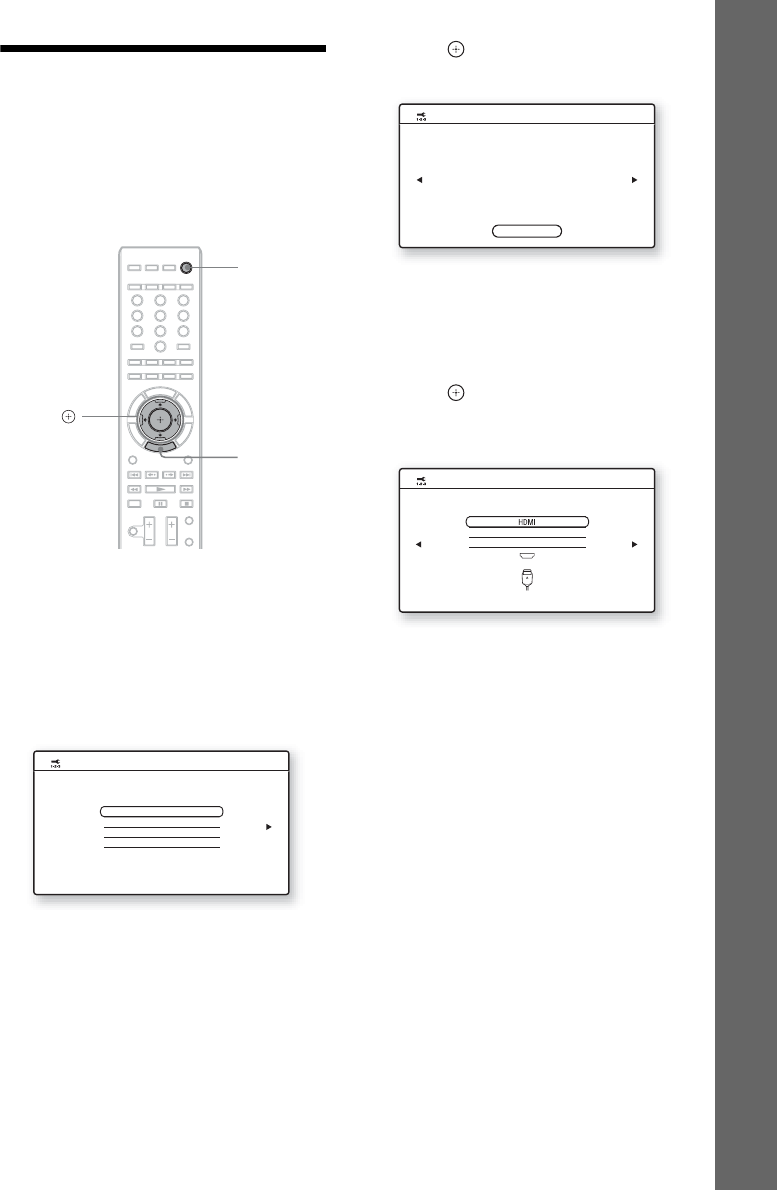 HDMI