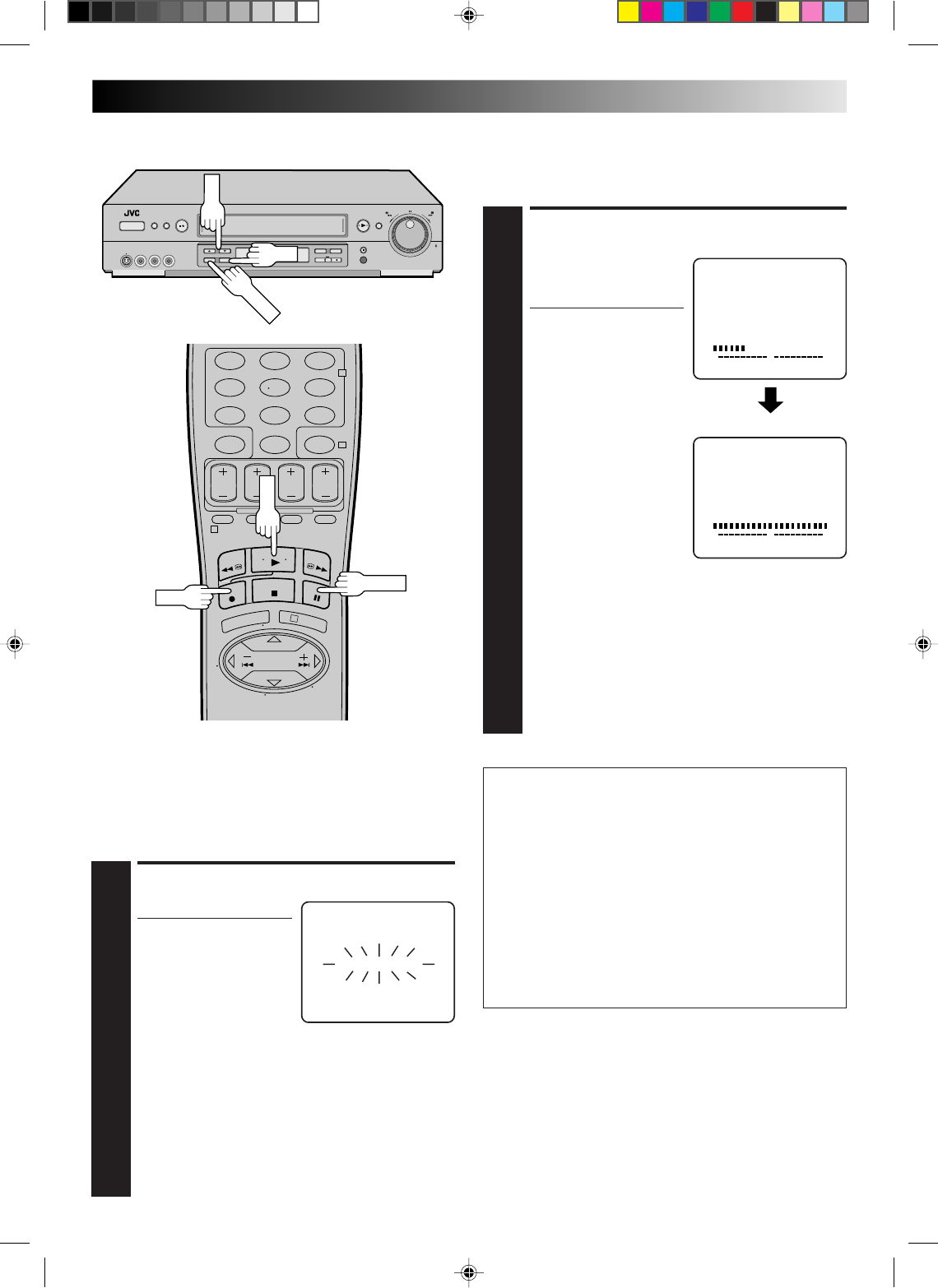 JVC