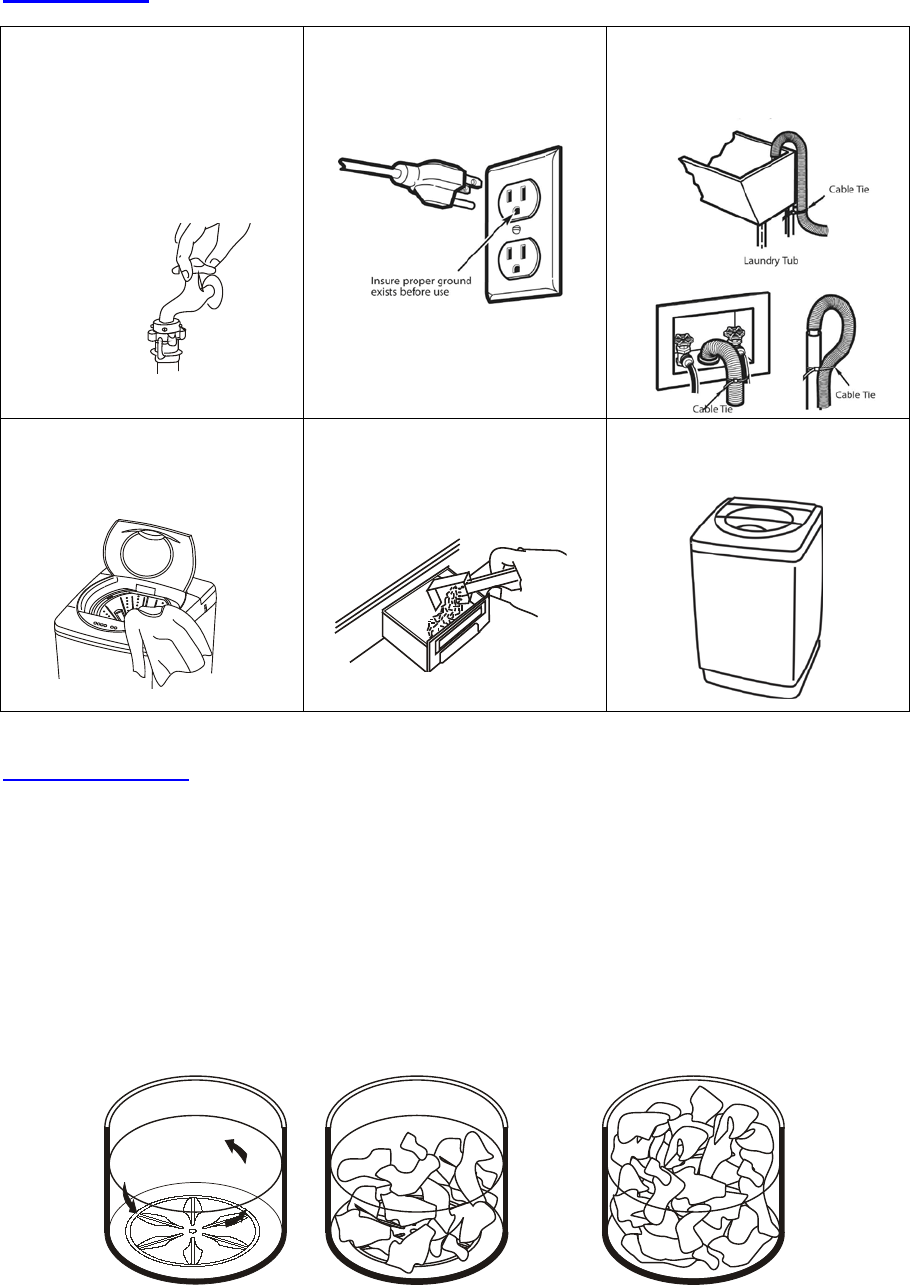 Insure proper ground exists before use

Cable Tie

Laundry Tub

Cable Tie

Cable Tie