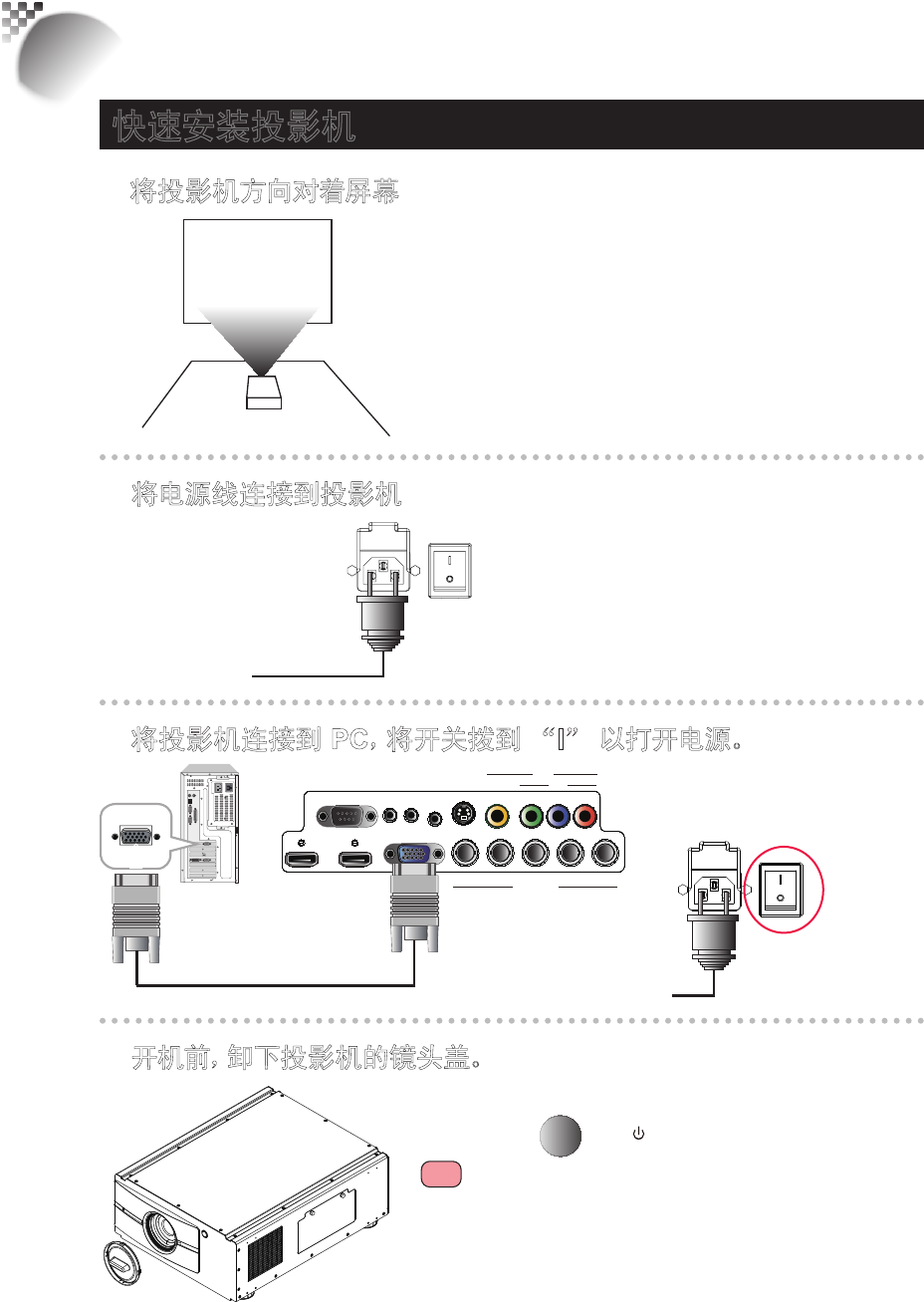 快速安装投影机

将投影机方向对着屏幕

将电源线连接到投影机

将投影机连接到 PC，将开关拨到 “I” 以打开电源。

开机前，卸下投影机的镜头盖。