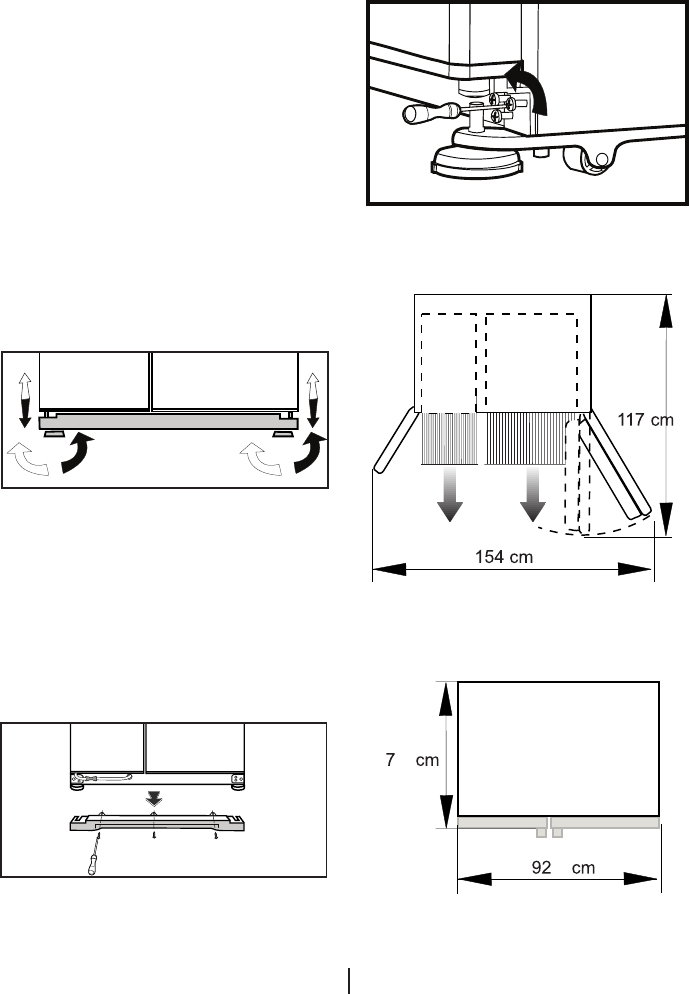 117 cm

154 cm

7 cm

92 cm