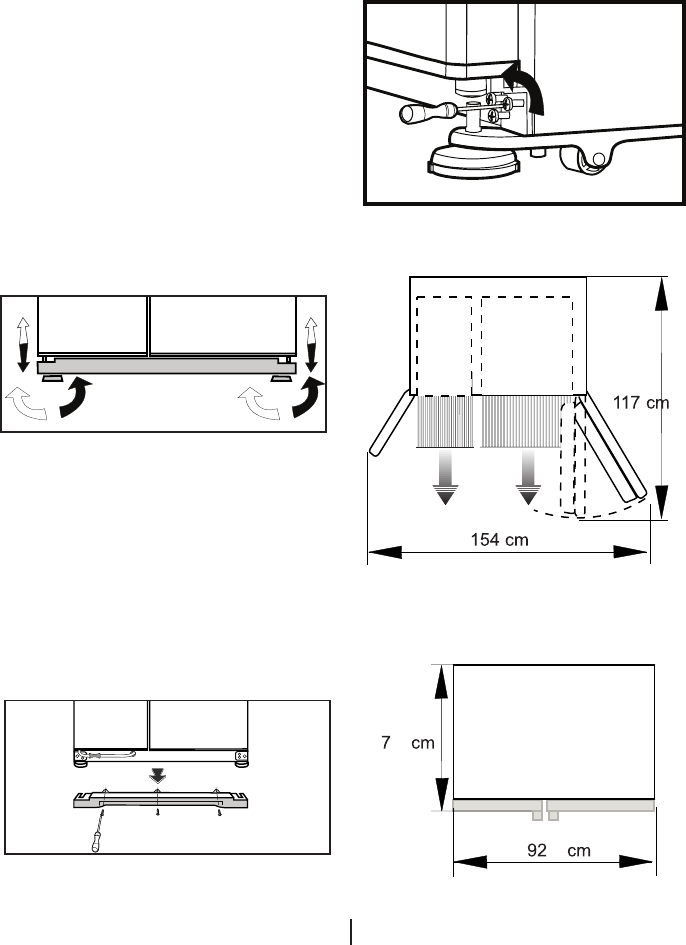 117 cm

154 cm

7 cm

92 cm