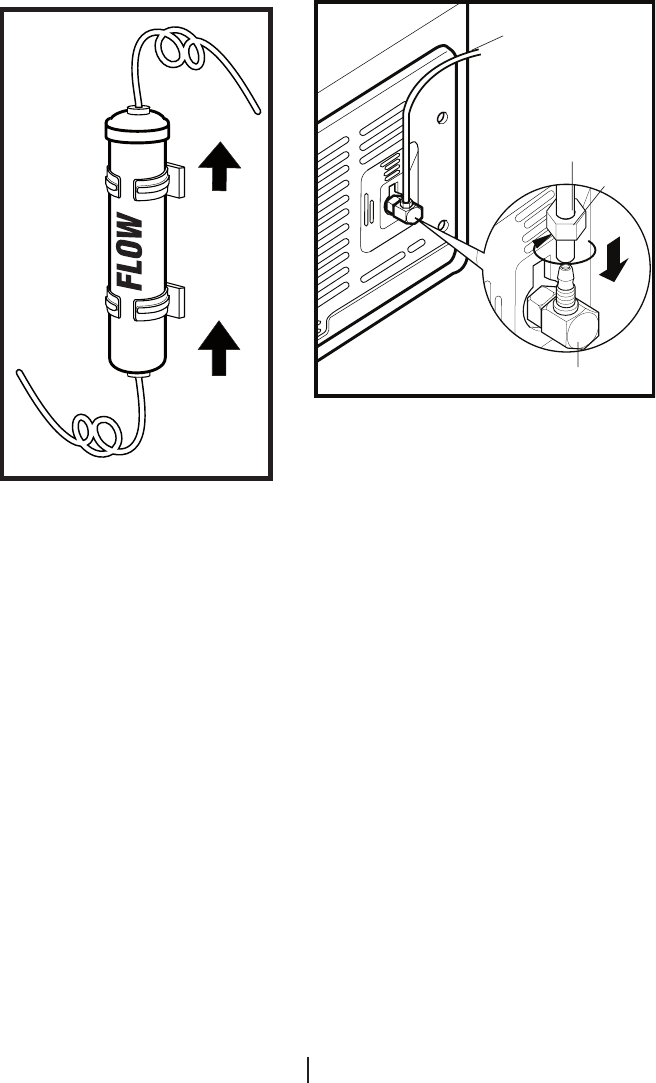 FLOW