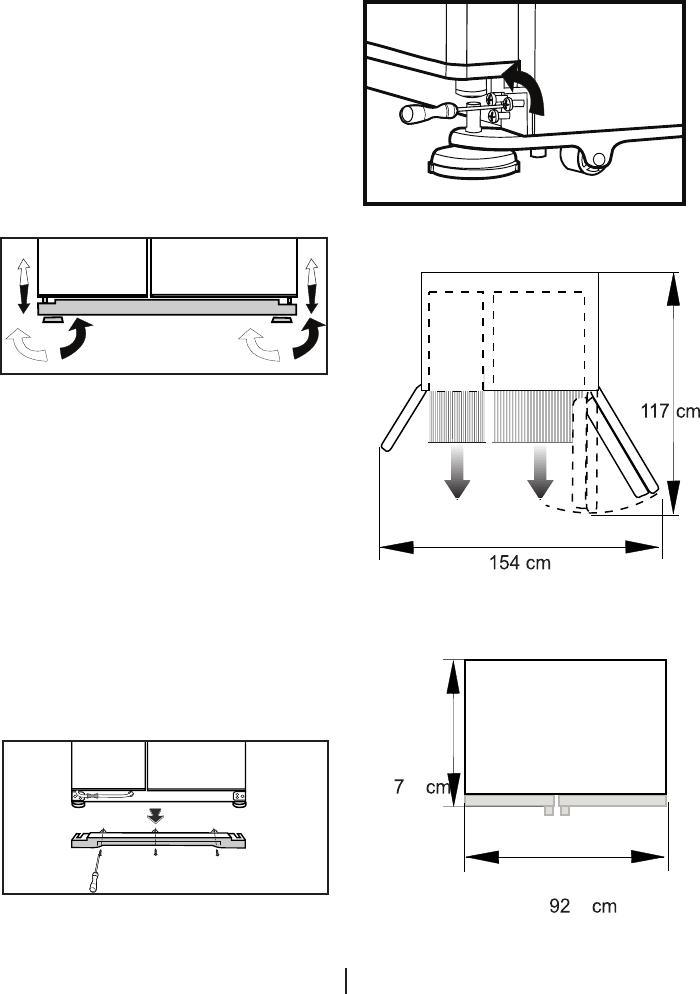 117 cm

154 cm

7 cm

92 cm