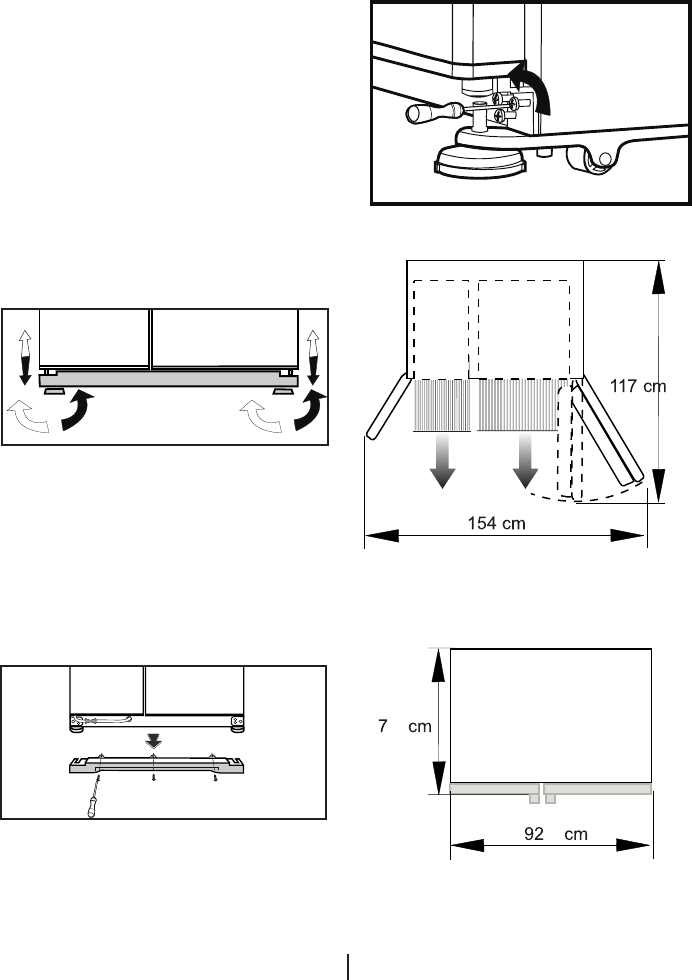 117 cm

154 cm

7 cm

92 cm