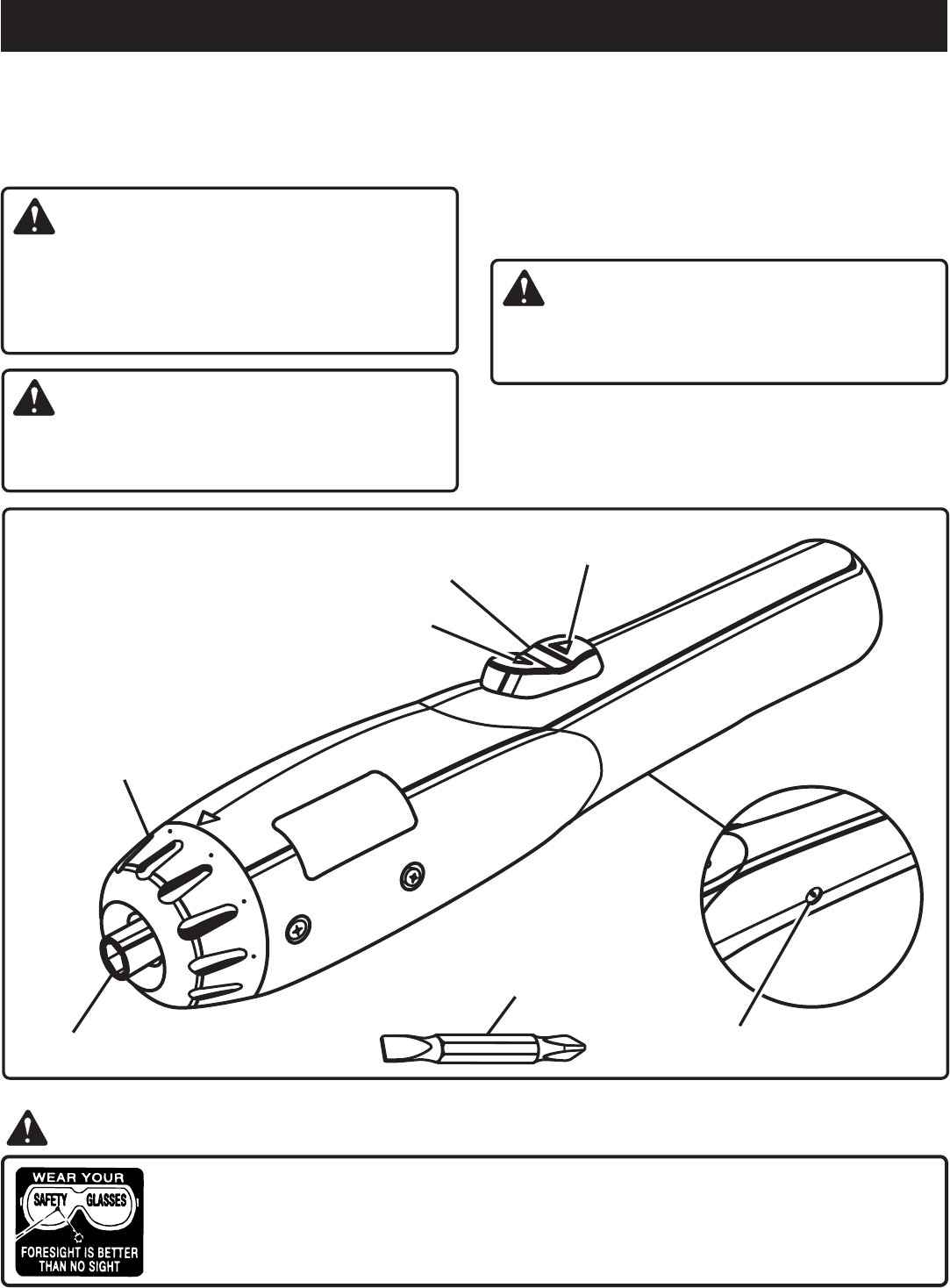 WEAR YOUR
SAFETY GLASSES
FORESIGHT IS BETTER THAN NO SIGHT