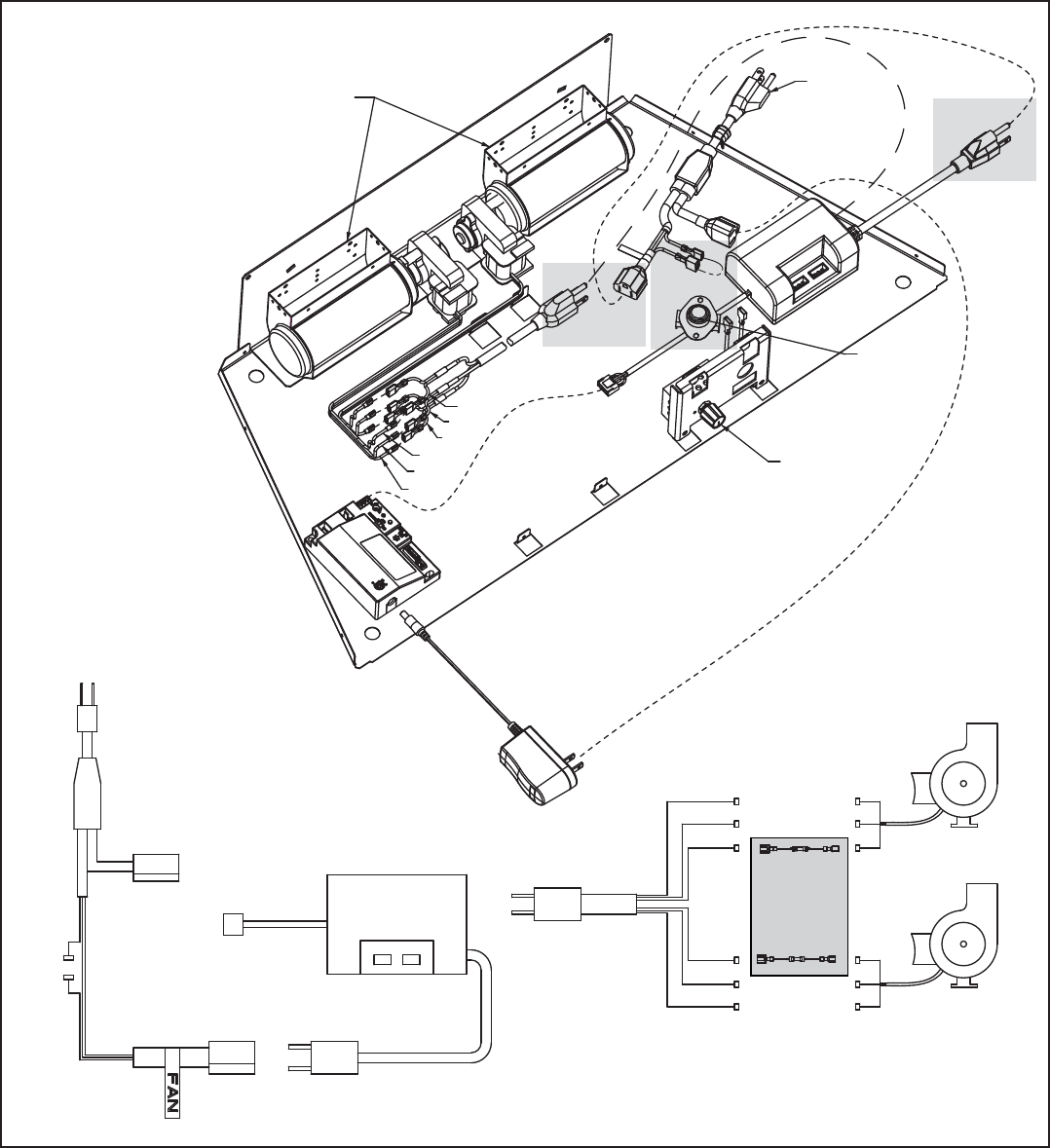 FAN