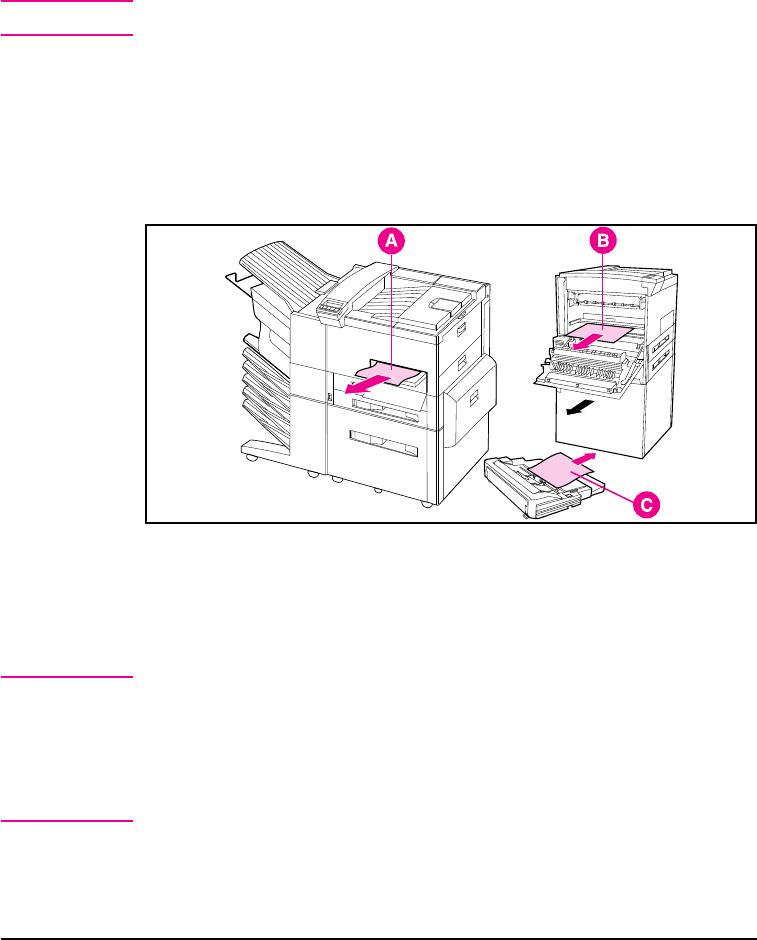 A

B

C