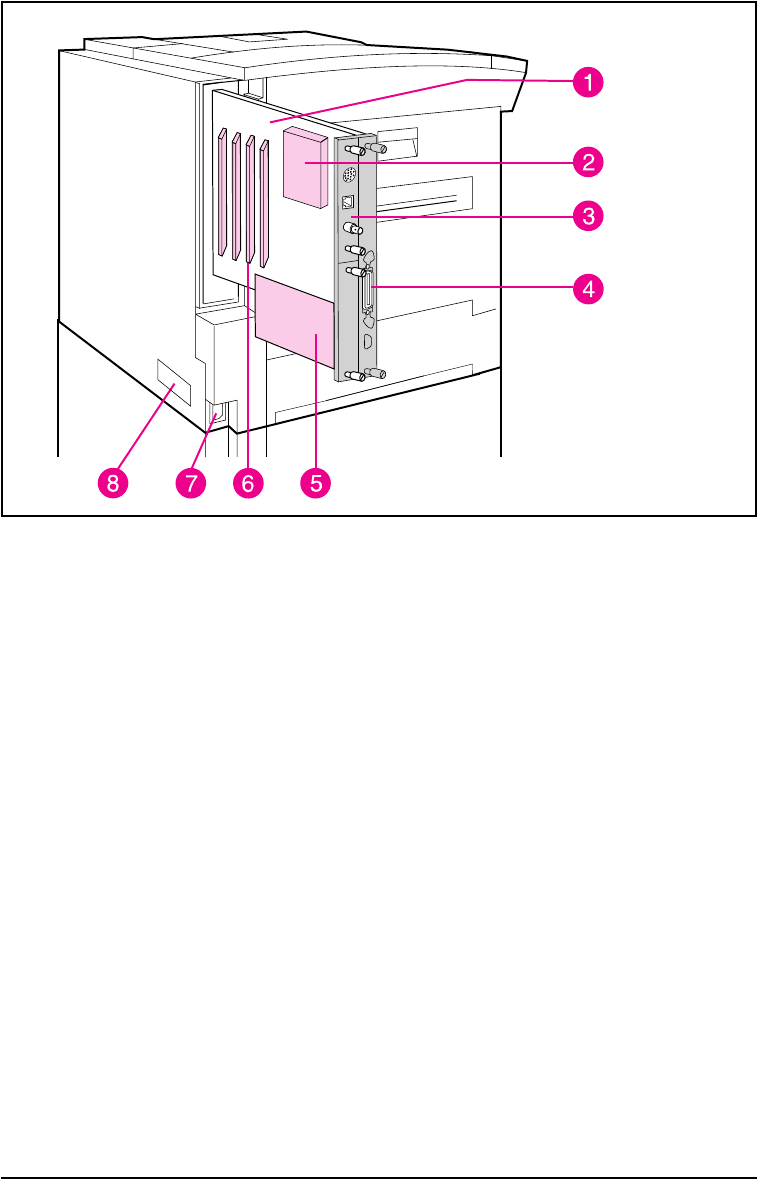 1
2
3
4
8
7
6
5