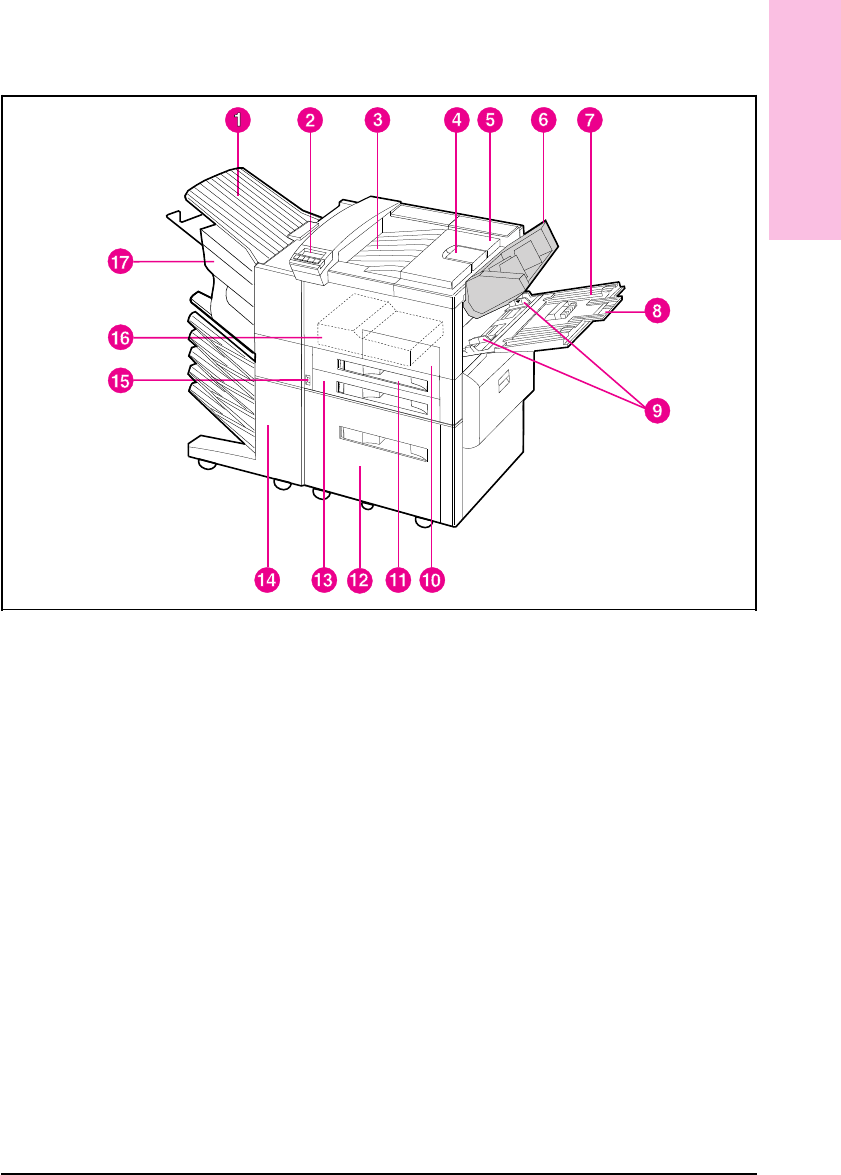 1 2 3 4 5 6 7
17
8
16
15
9
14 13 12 11 10