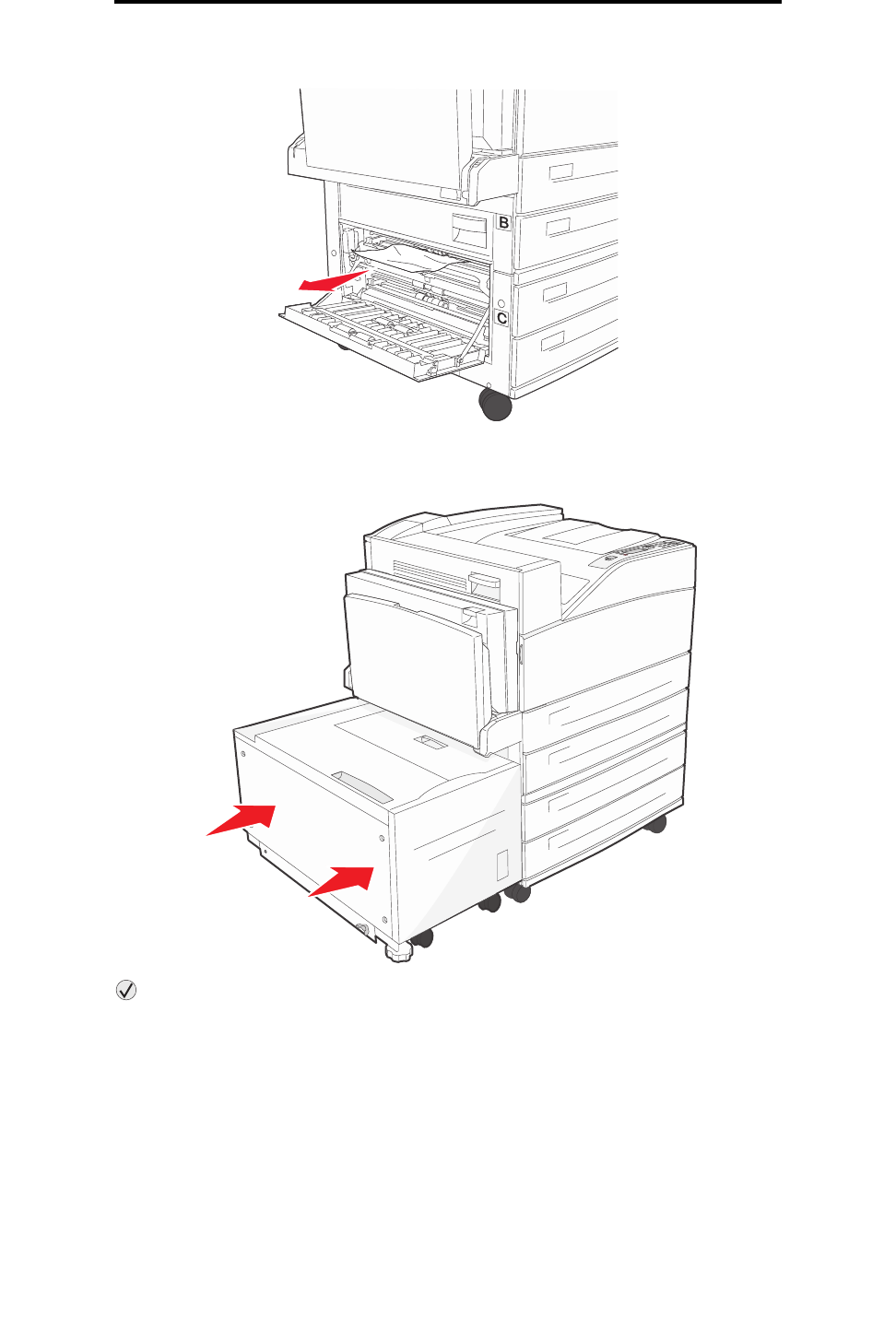 B

C