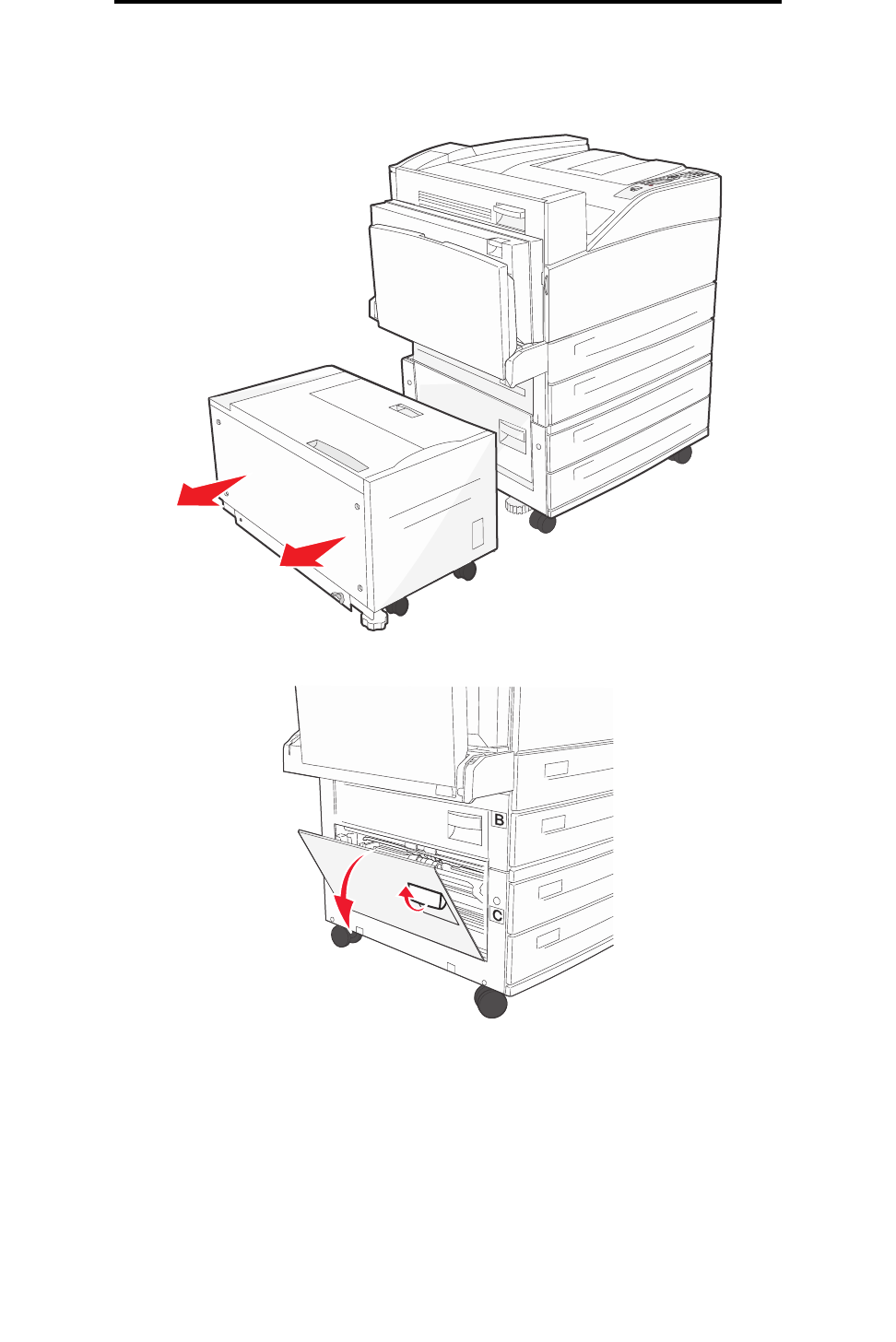 B

C