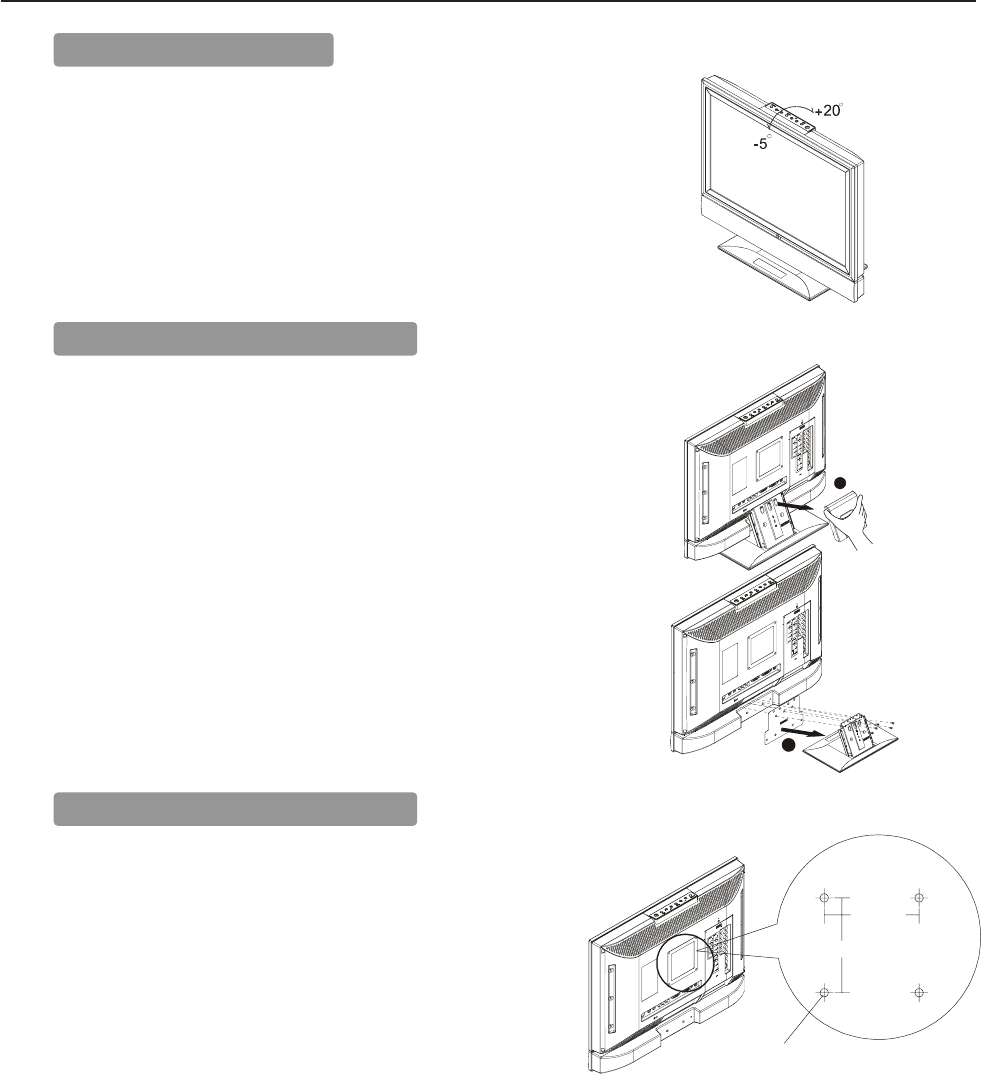 +20°

-5°