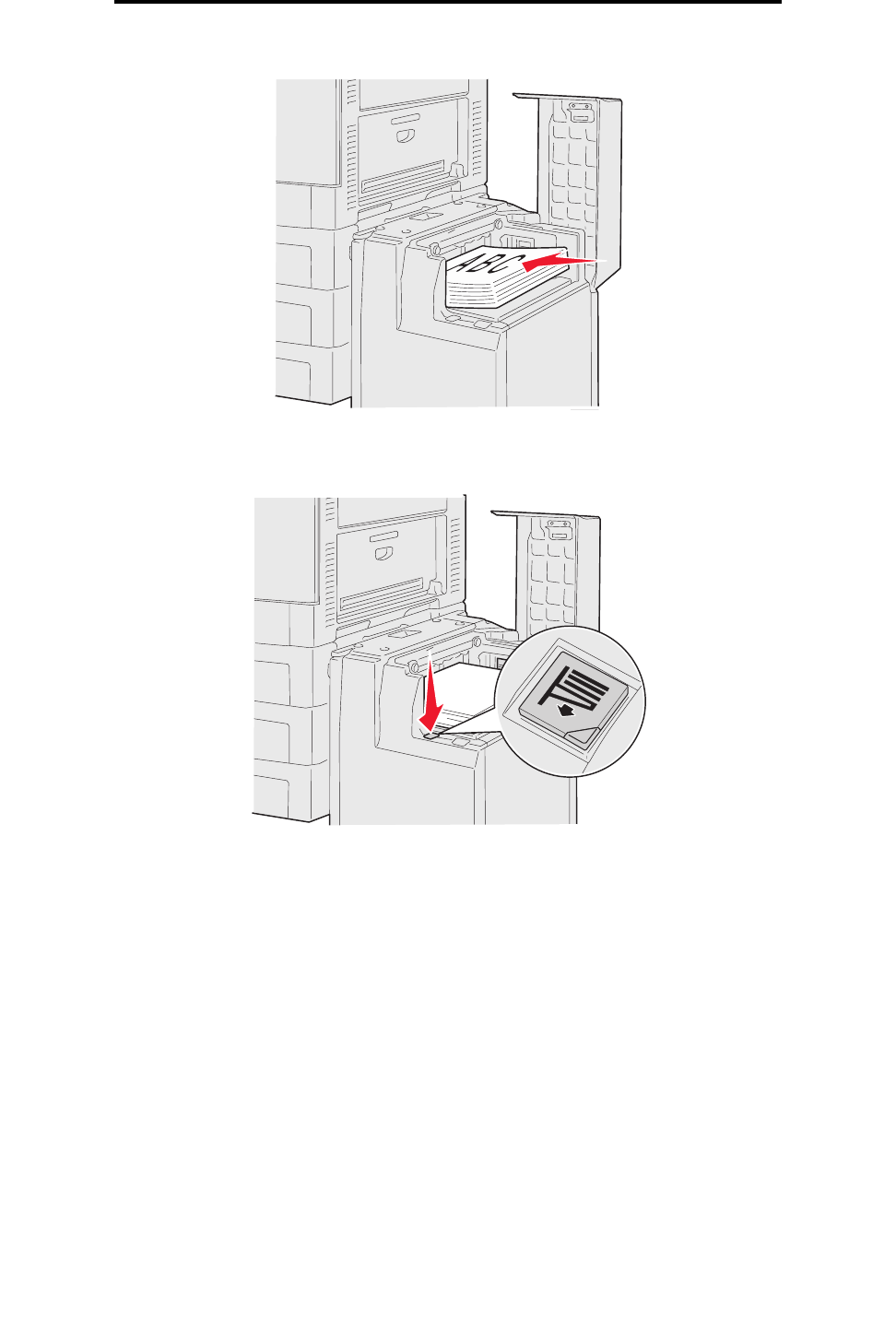 ABC