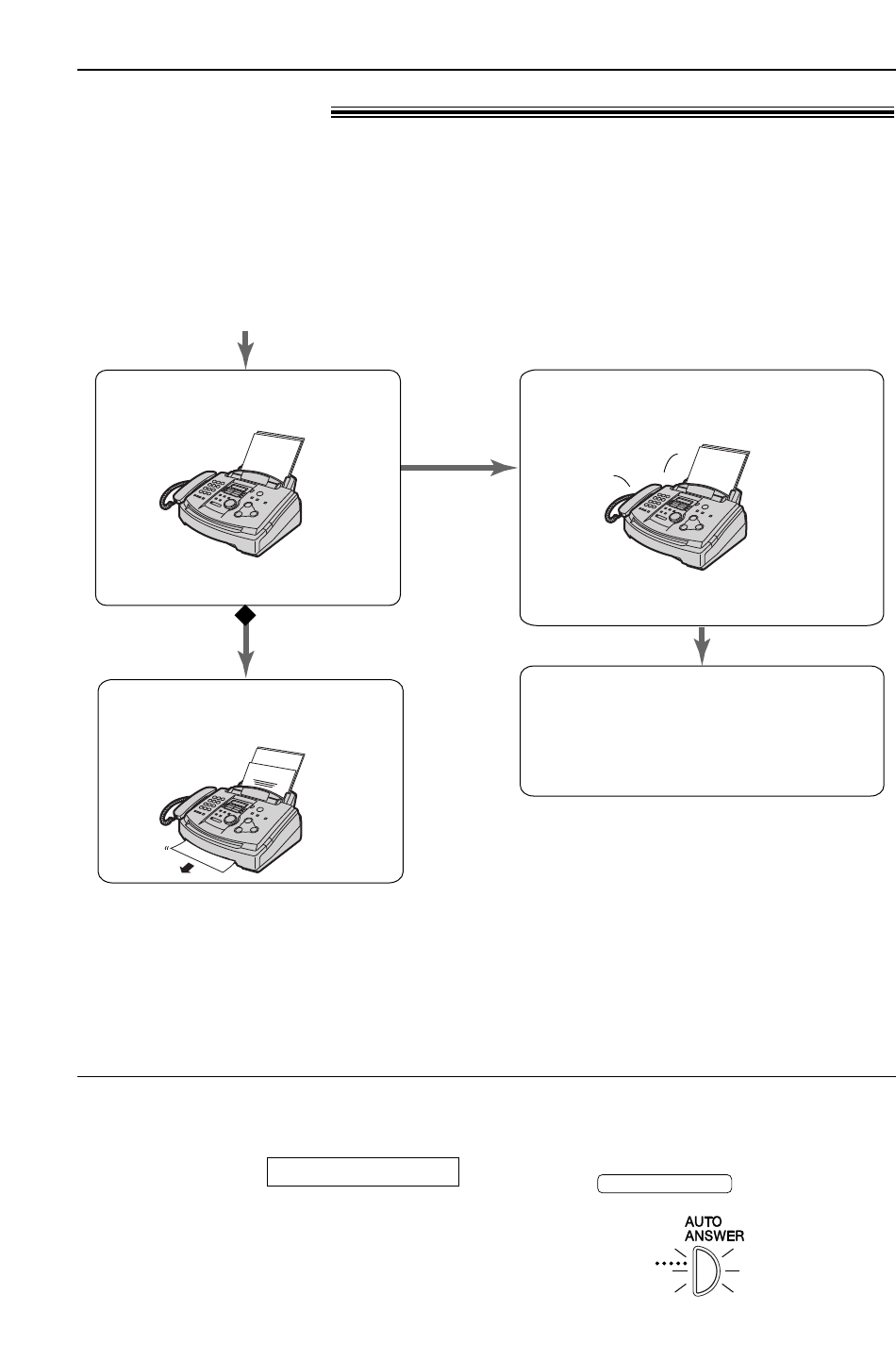 AUTO
ANSWER