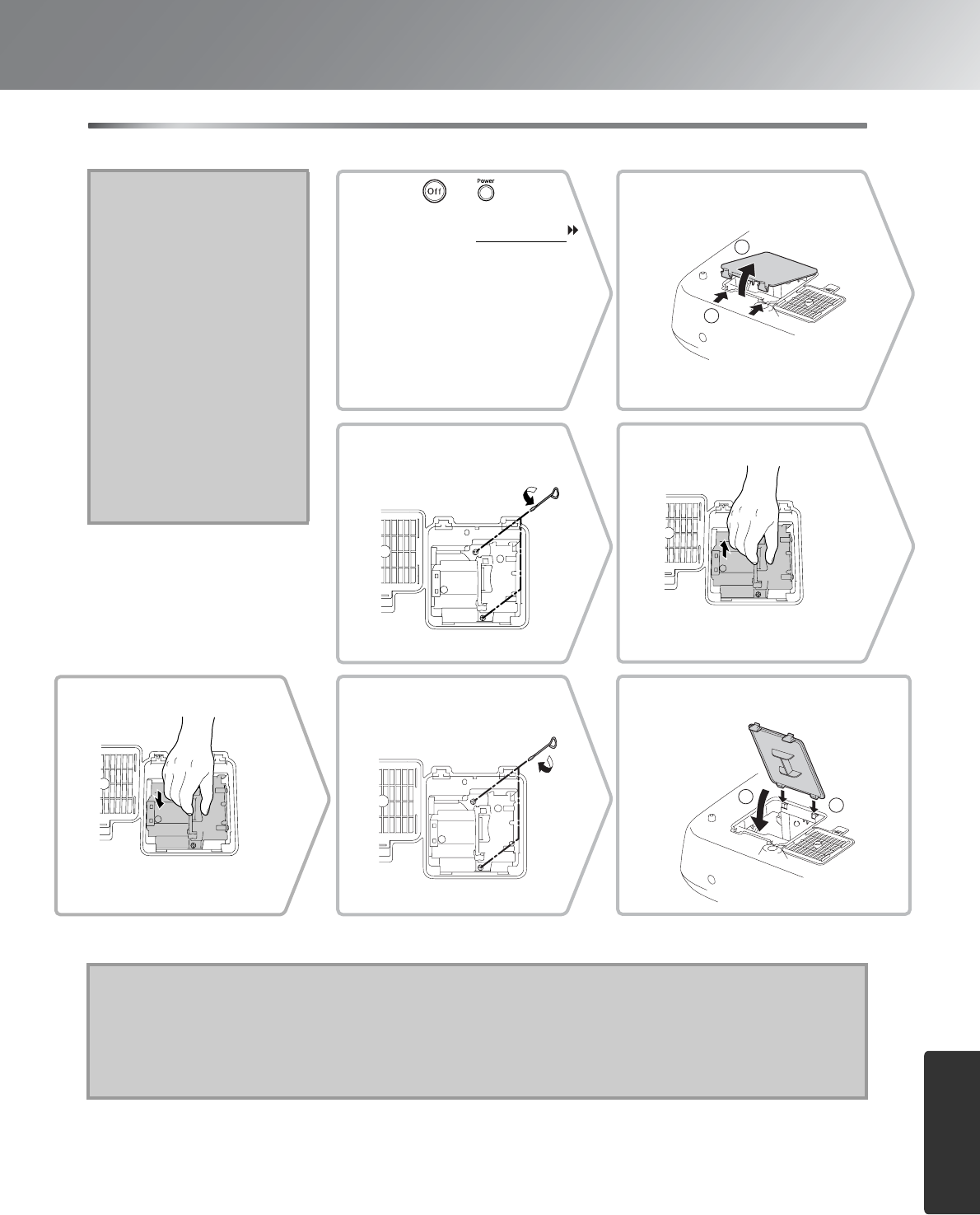 Off

Power