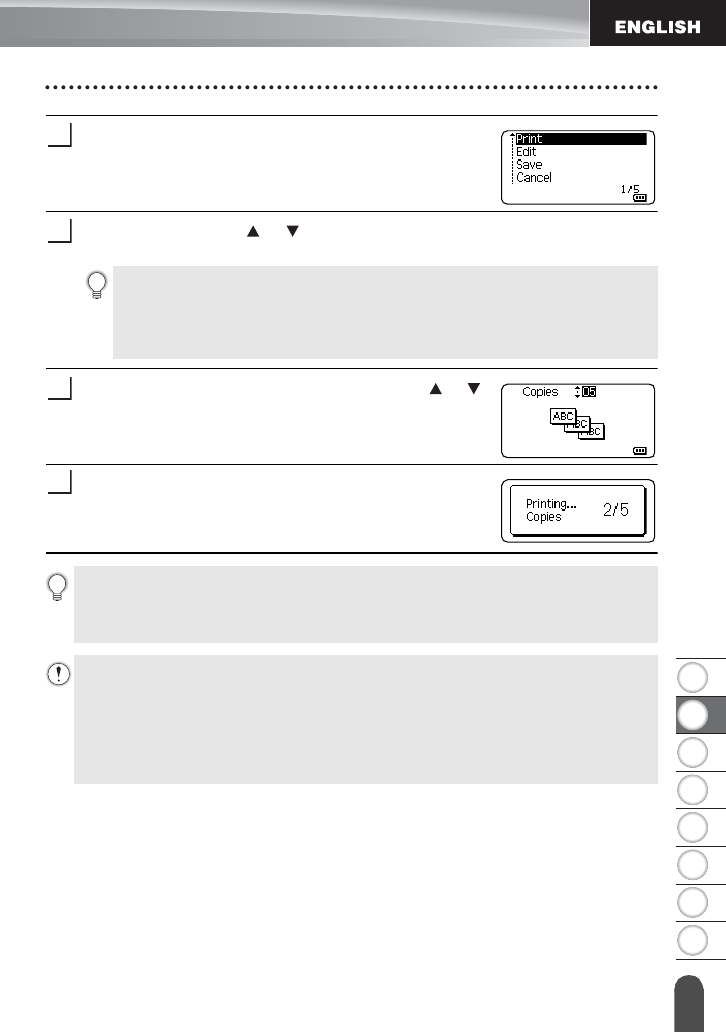 ENGLISH

Print
Edit
Save
Cancel
1/5

Copies 05
ABC ABC ABC

Printing...
Copies 2/5