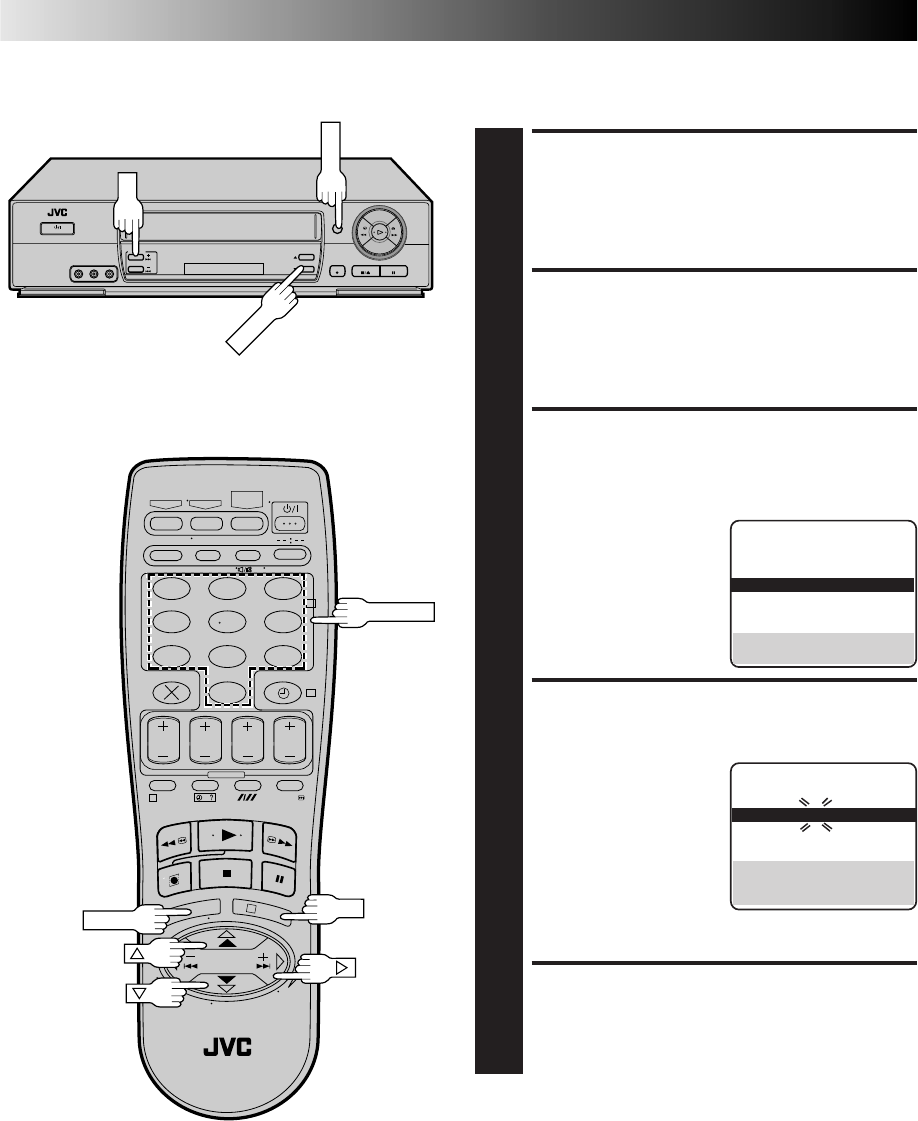 JVC

JVC