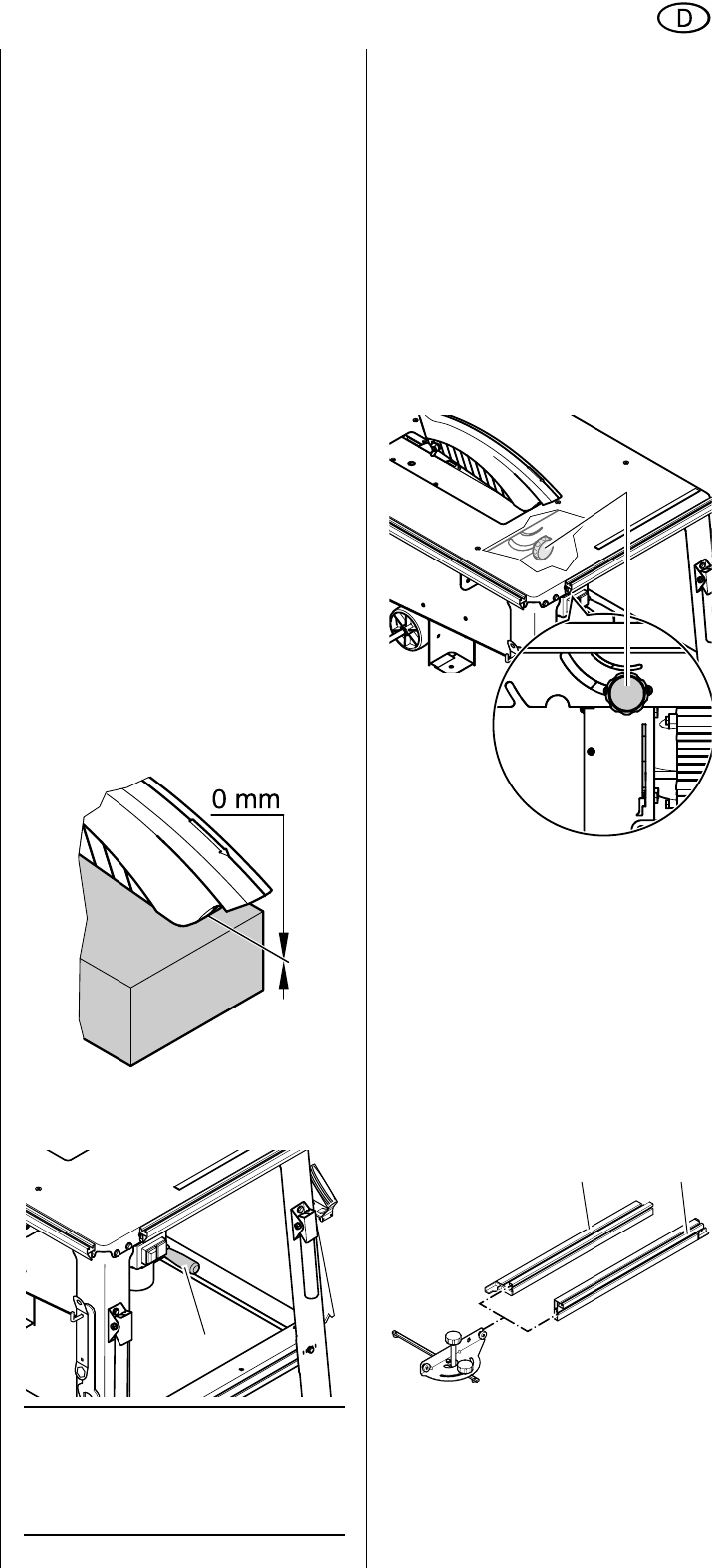 D

0 mm