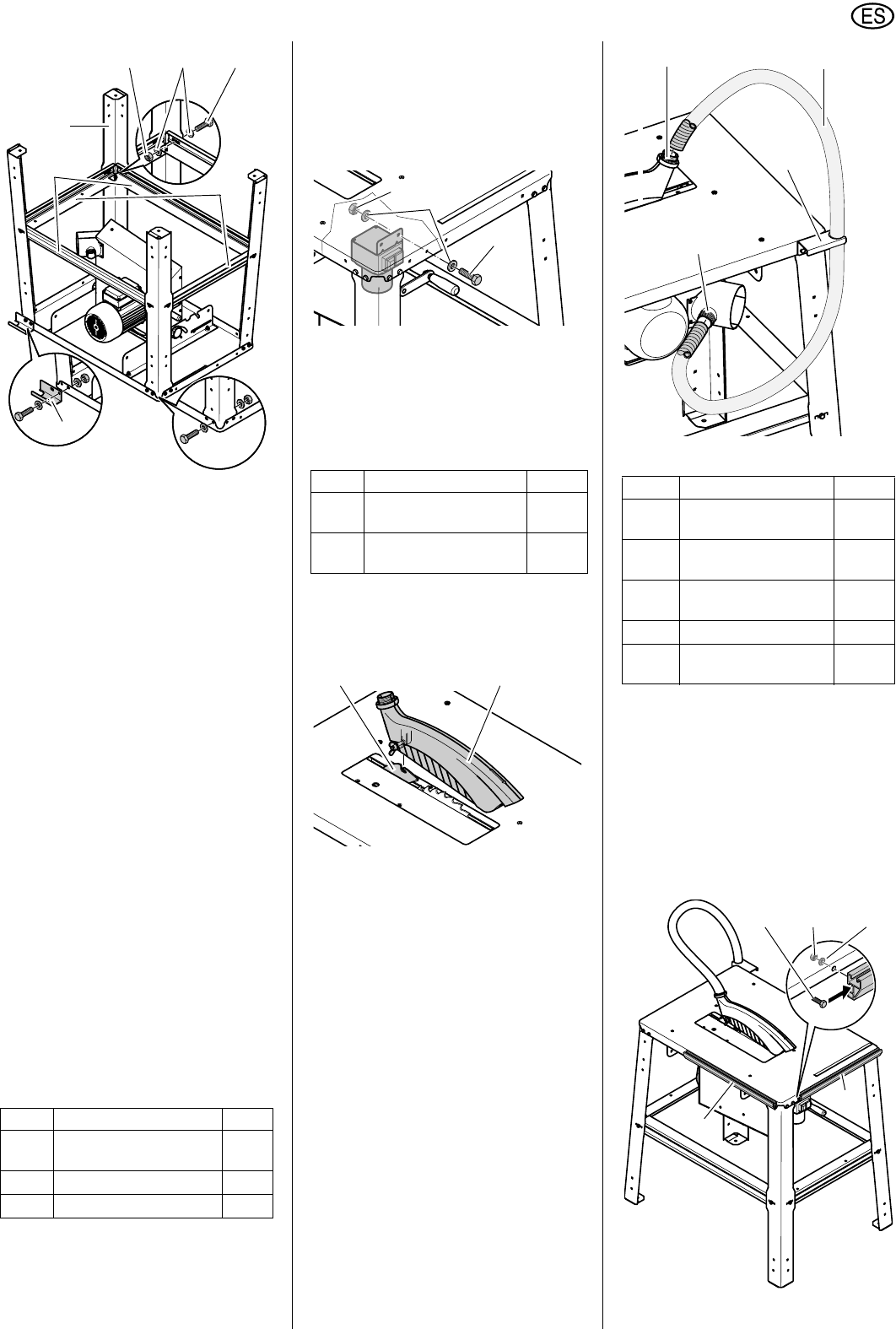 ES