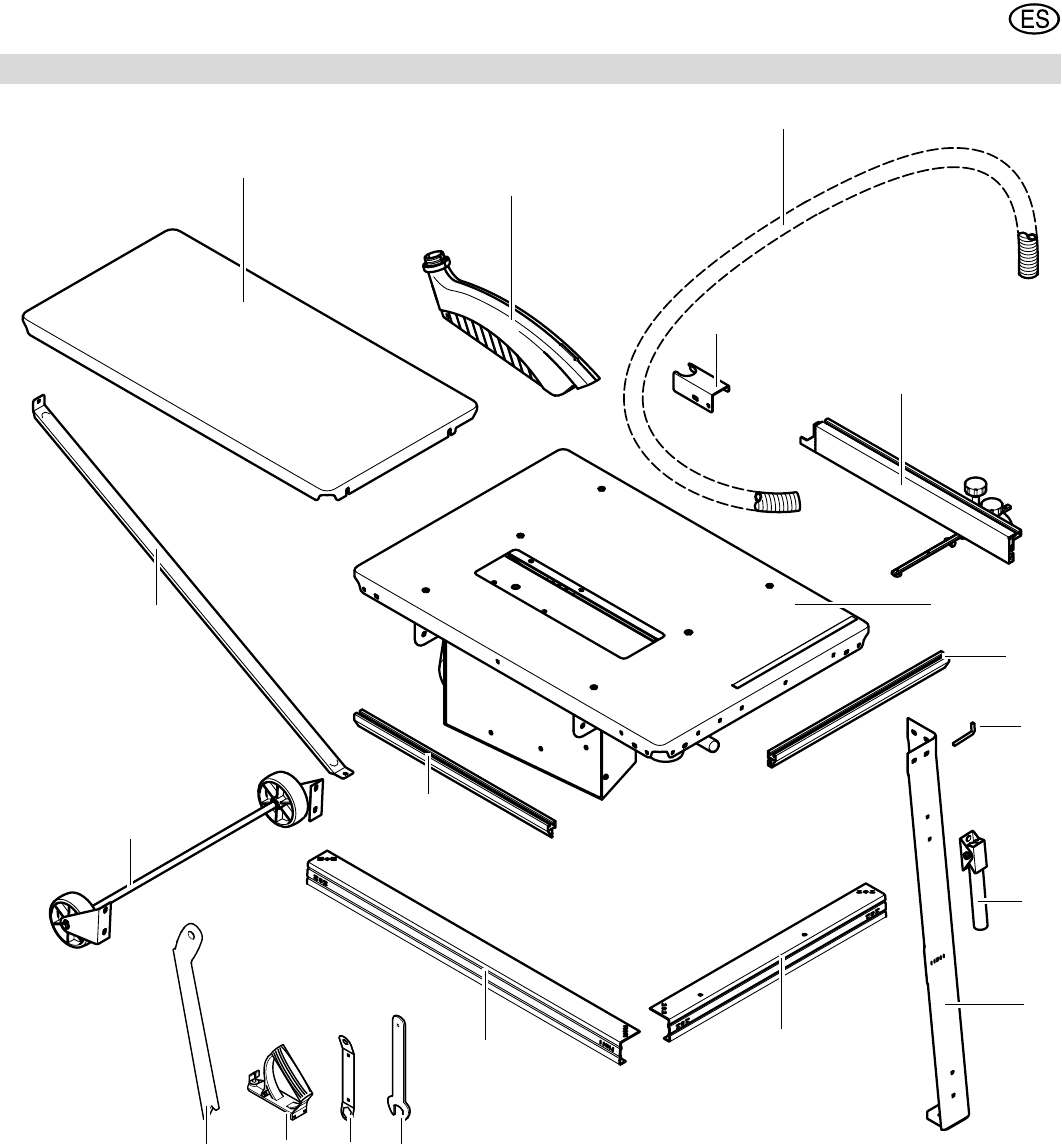 ES