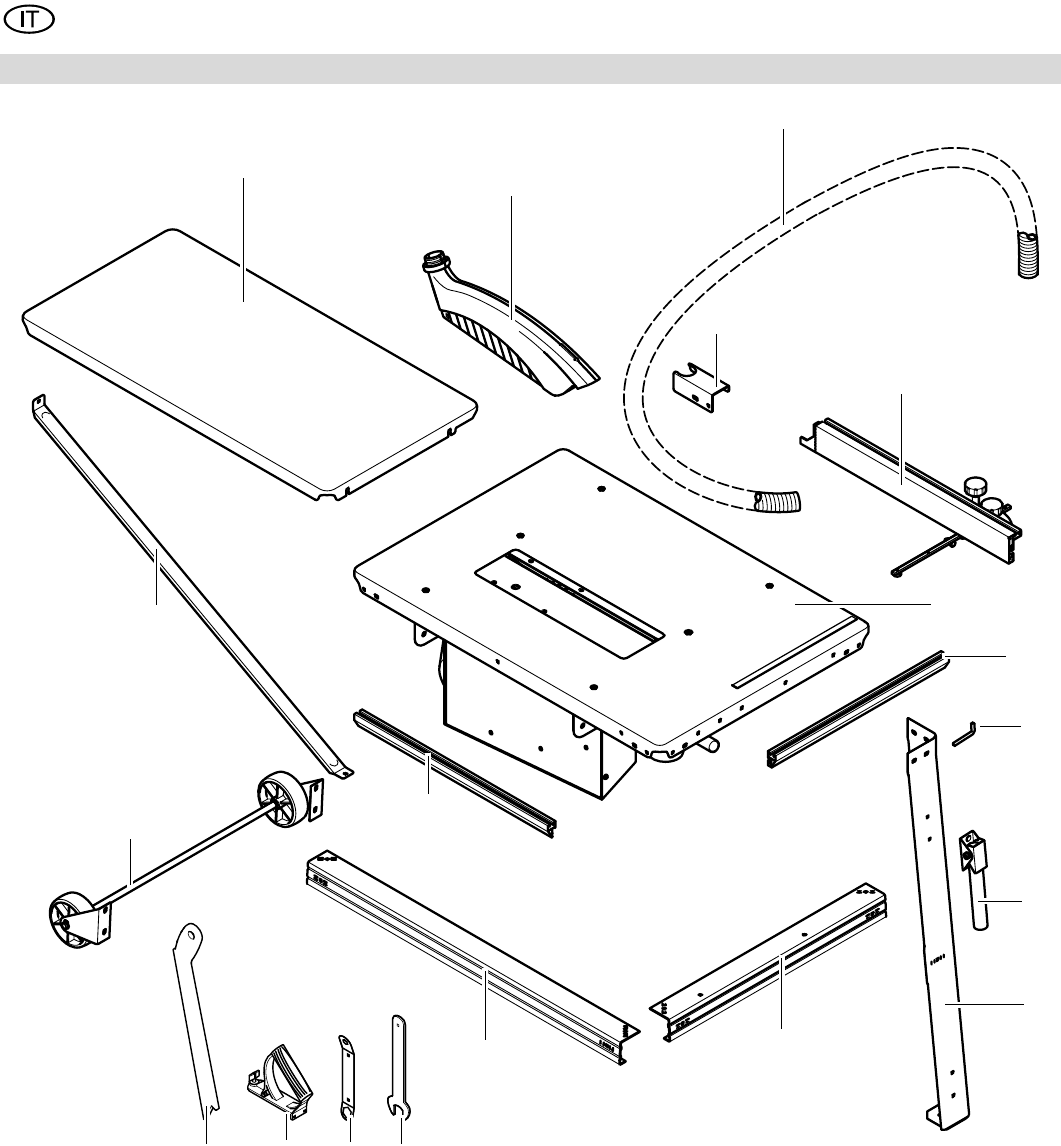 IT