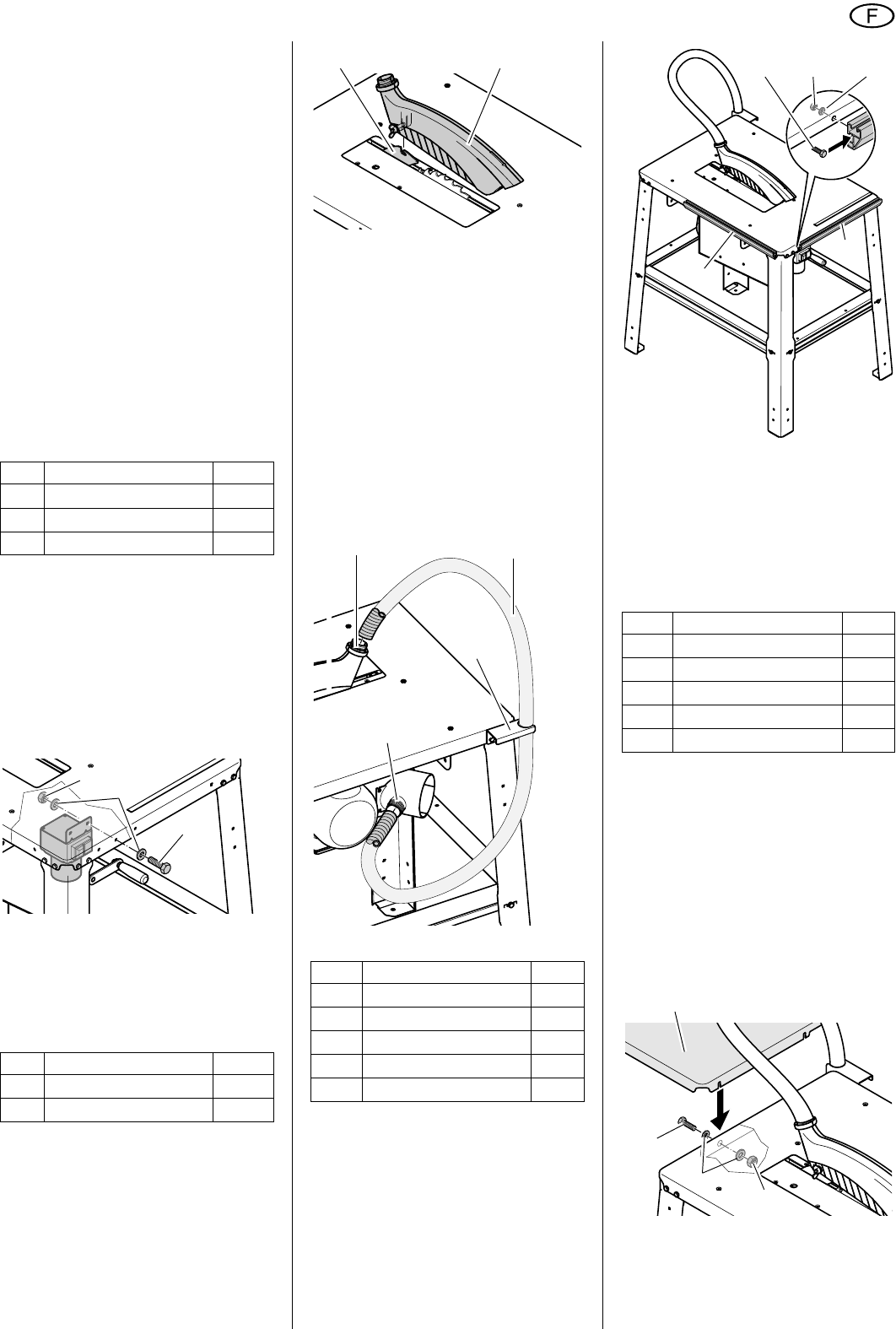 F