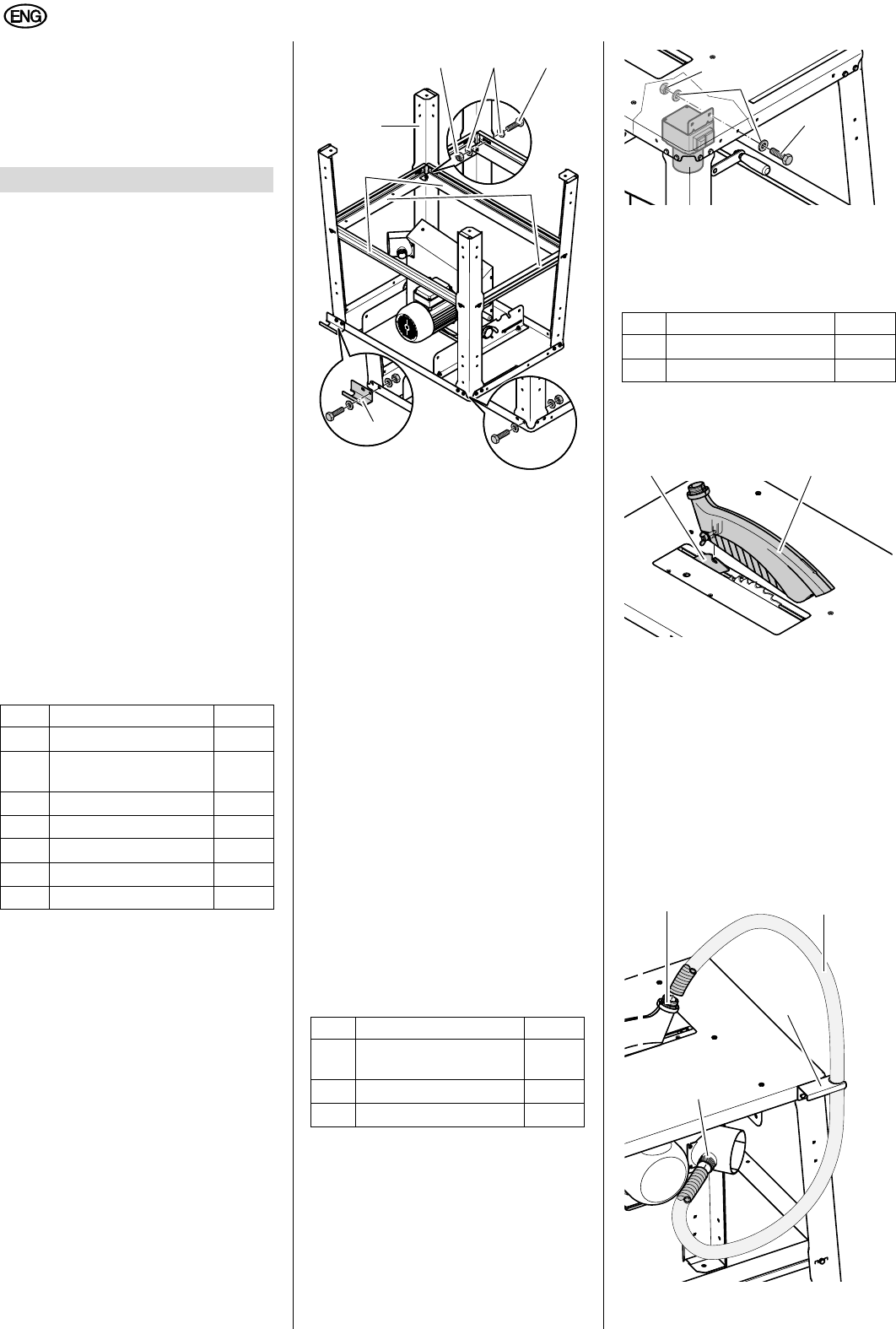 ENG