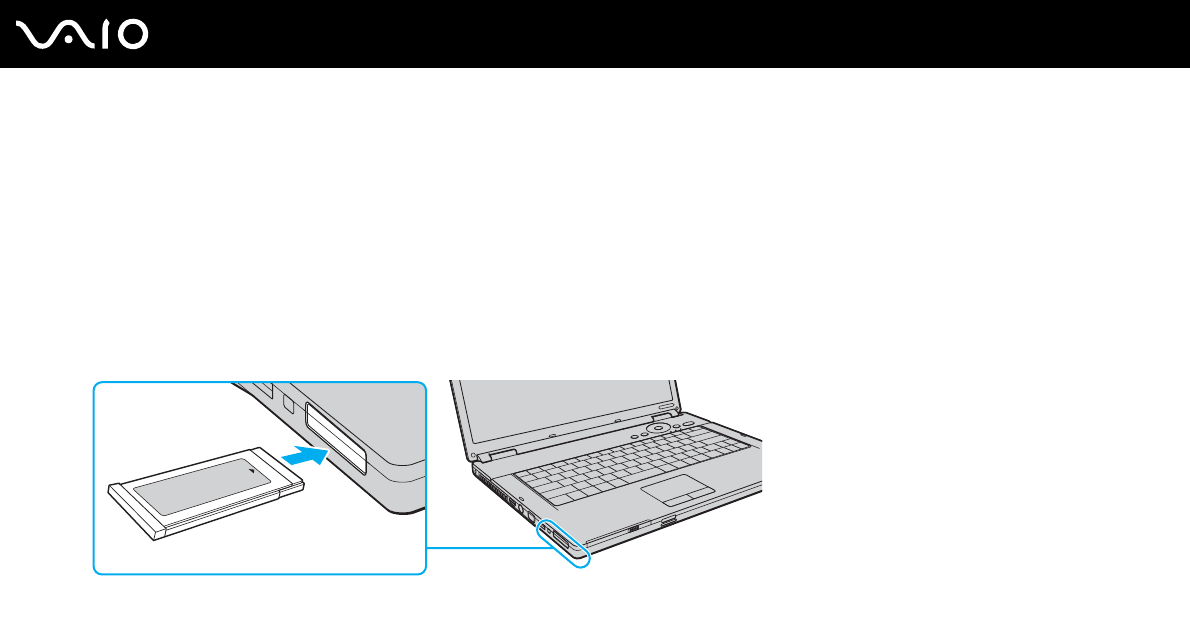 VAIO