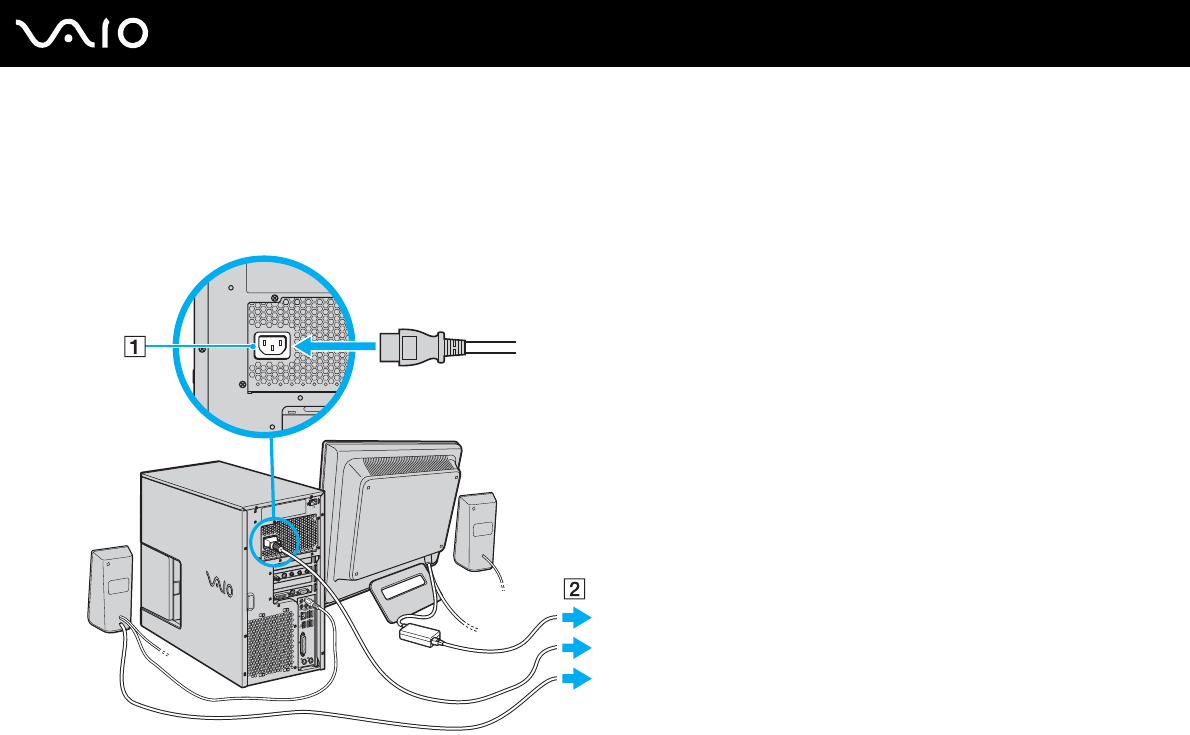 VAIO

1

VAIO

2