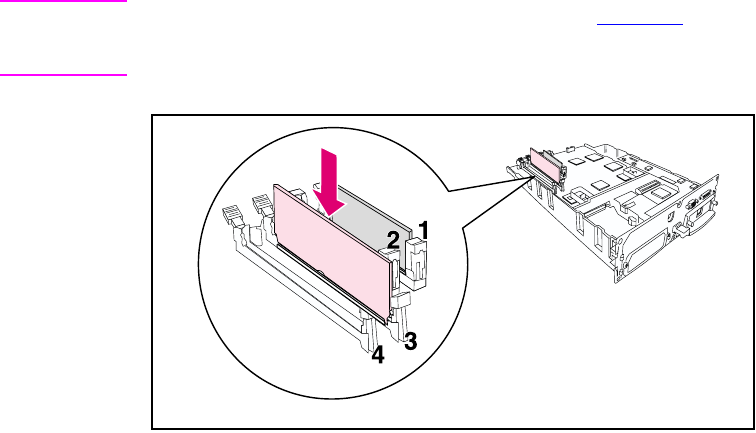 1

2

3

4