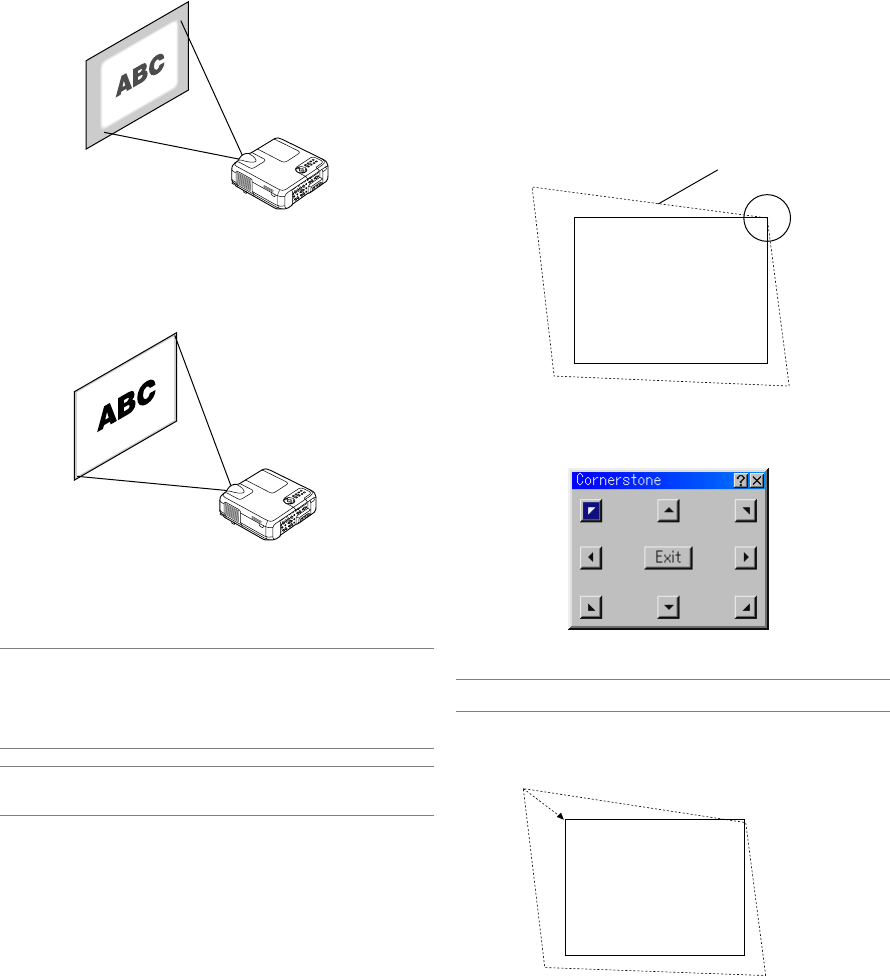 ABC

ABC

Cornerstone

?

Exit