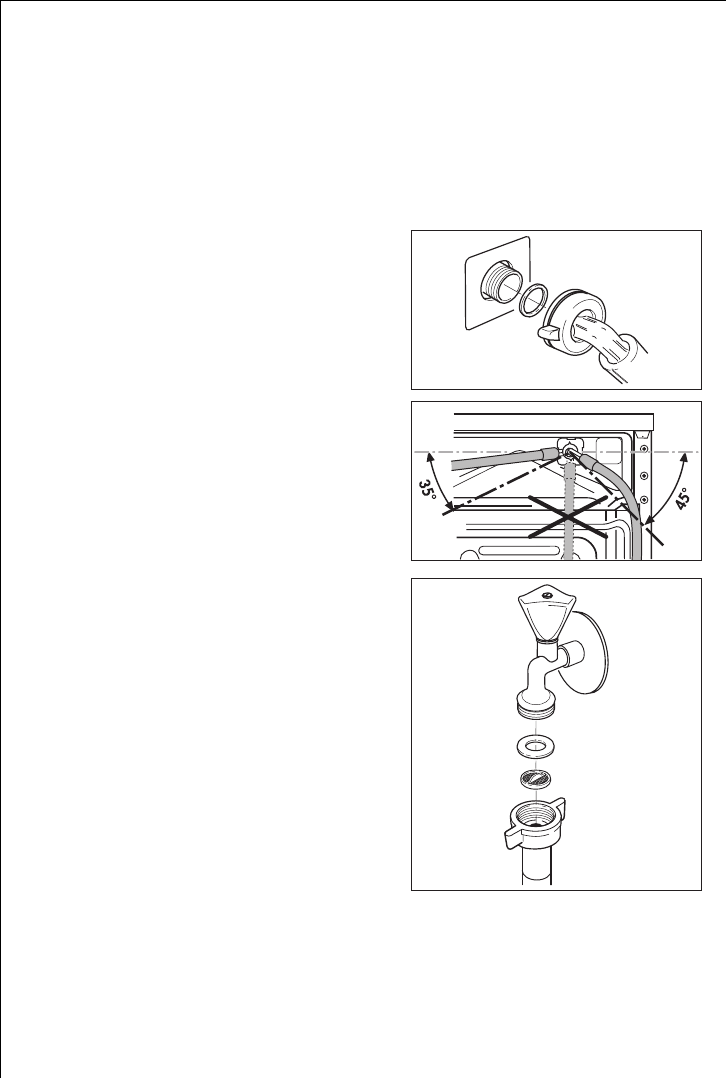 35°

45°