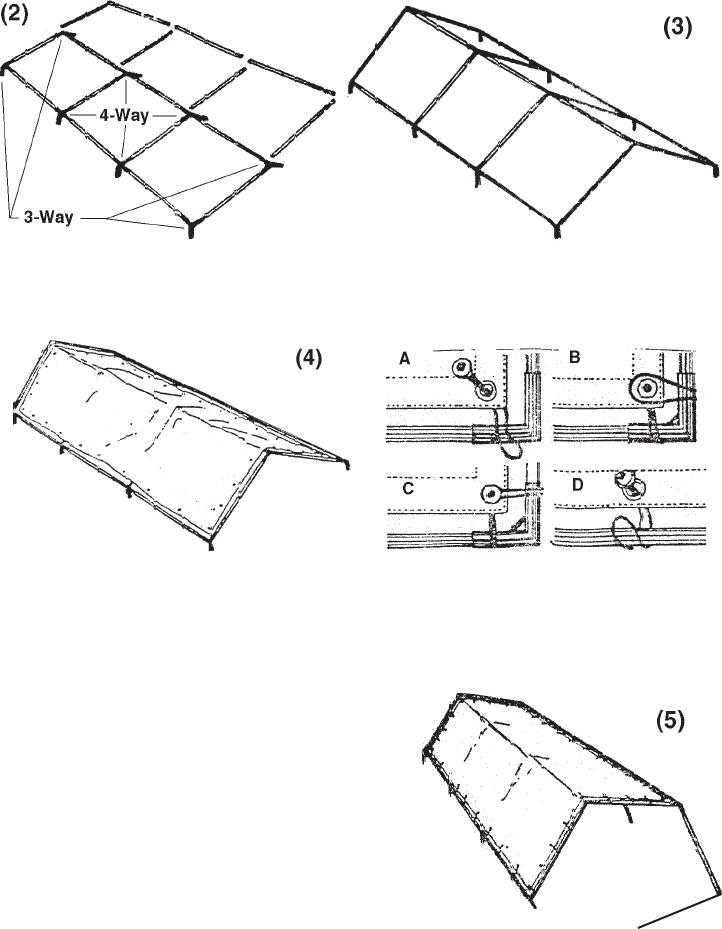 (2)

4-Way

3-Way

(3)

(4)

A

B

C

D

(5)