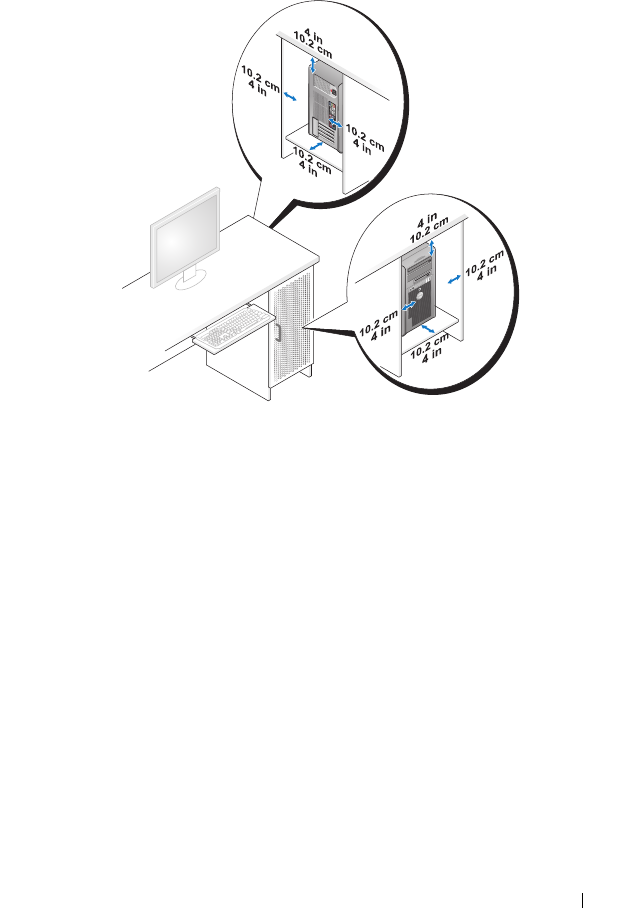 4 in
10.2 cm
10.2 cm
4 in
10.2 cm
4 in
10.2 cm
4 in

4 in
10.2 cm
10.2 cm
4 in
10.2 cm
4 in
10.2 cm
4 in