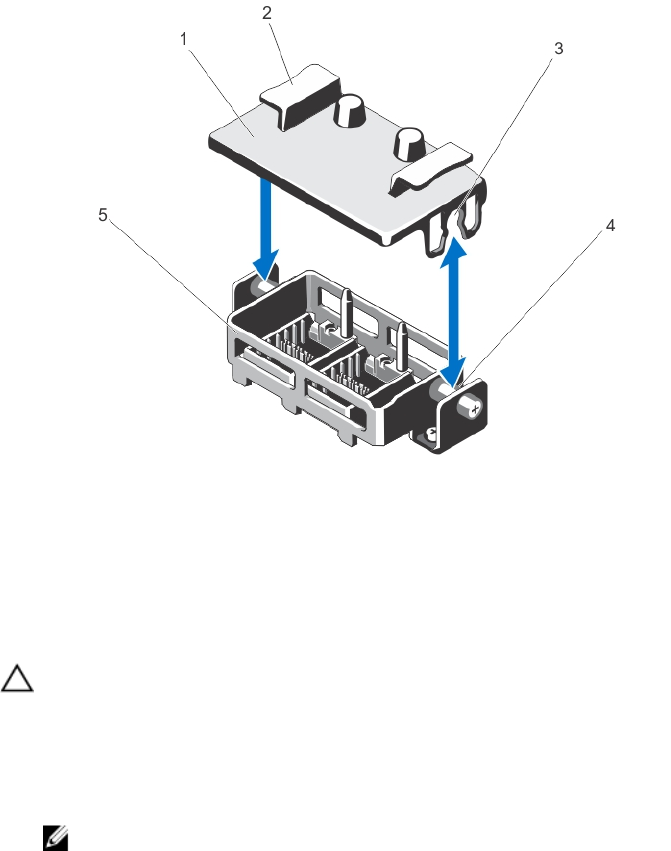 2
1
3
5
4