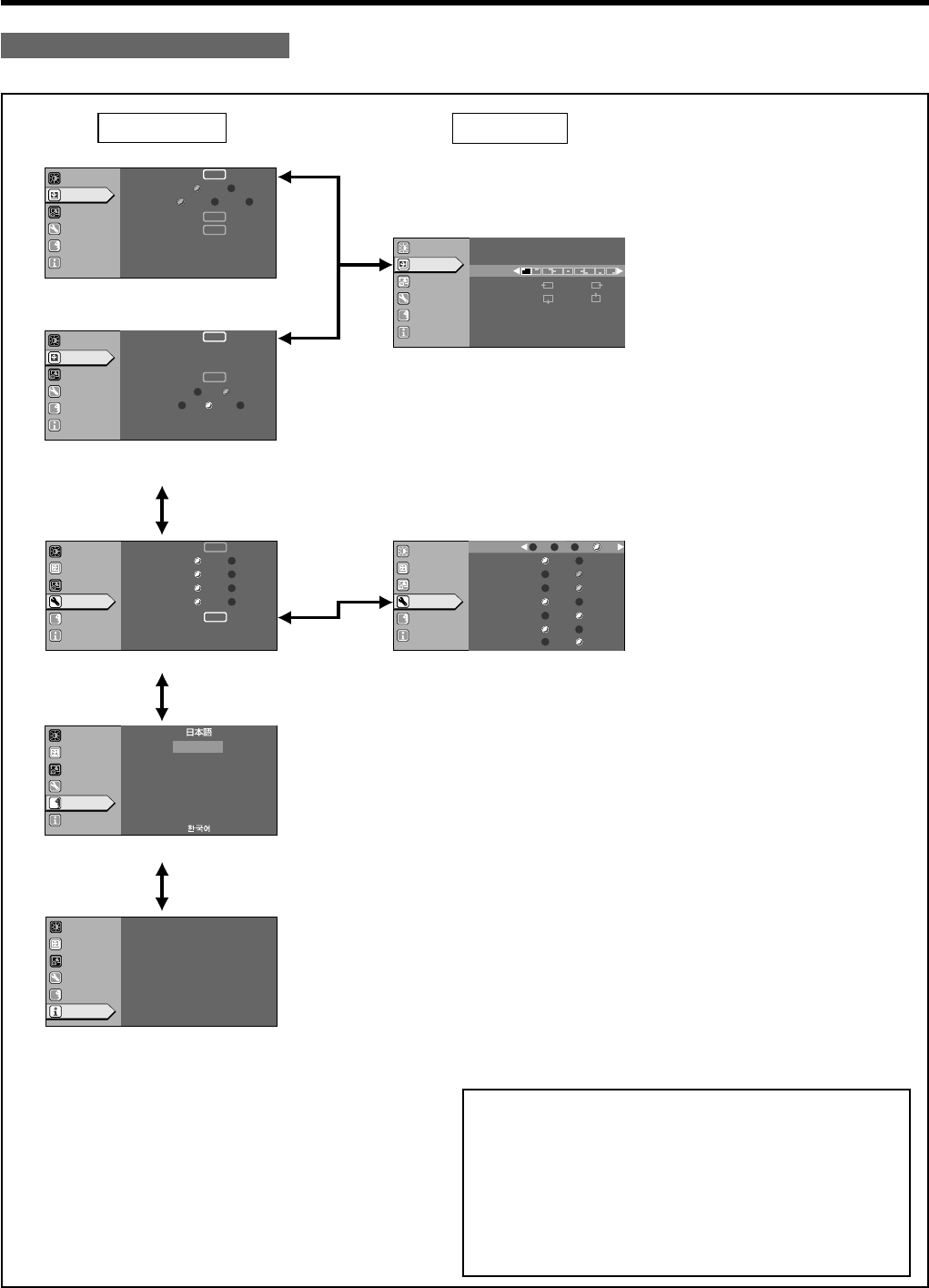 日本語

한국어